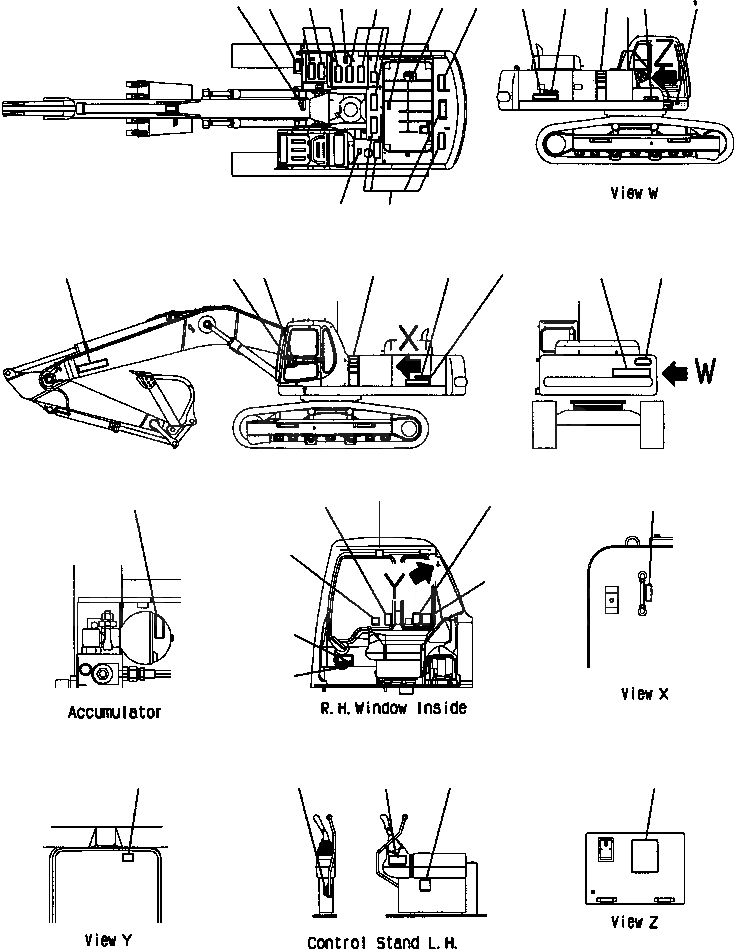 Z

View W

X

W

Y

Accumulator

R.H.Window Inside

View X

View Y

Control Stand L.H.

View Z