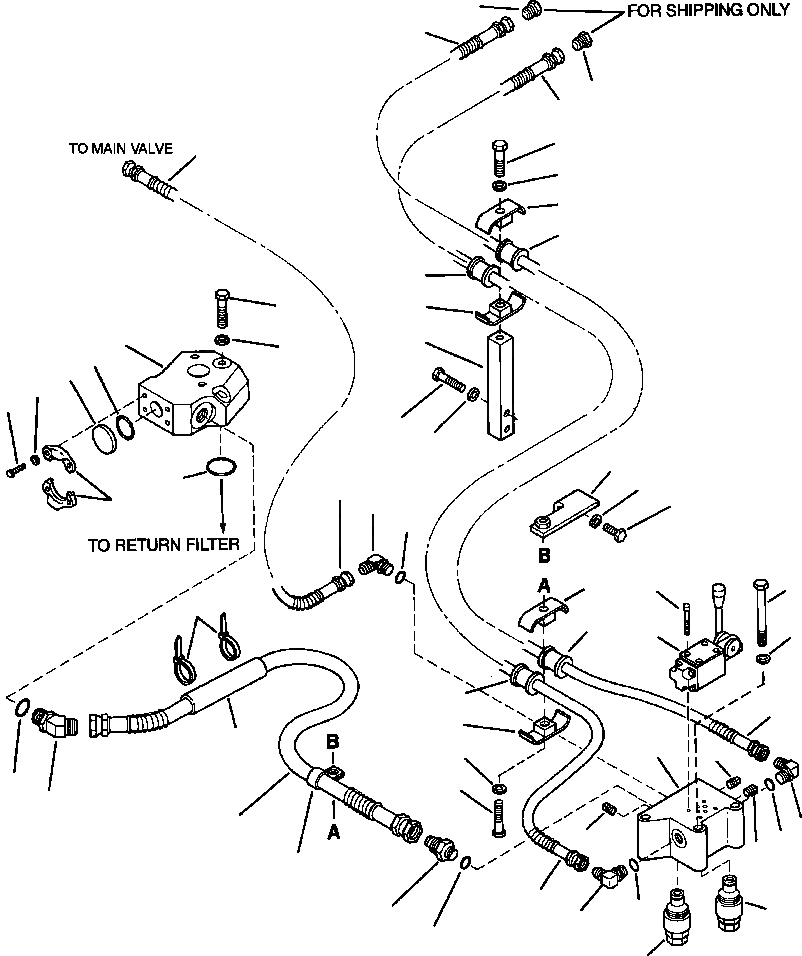 FOR SHIPPING ONLY

TO MAIN VALVE

TO RETURN FILTER

B

A

B

A