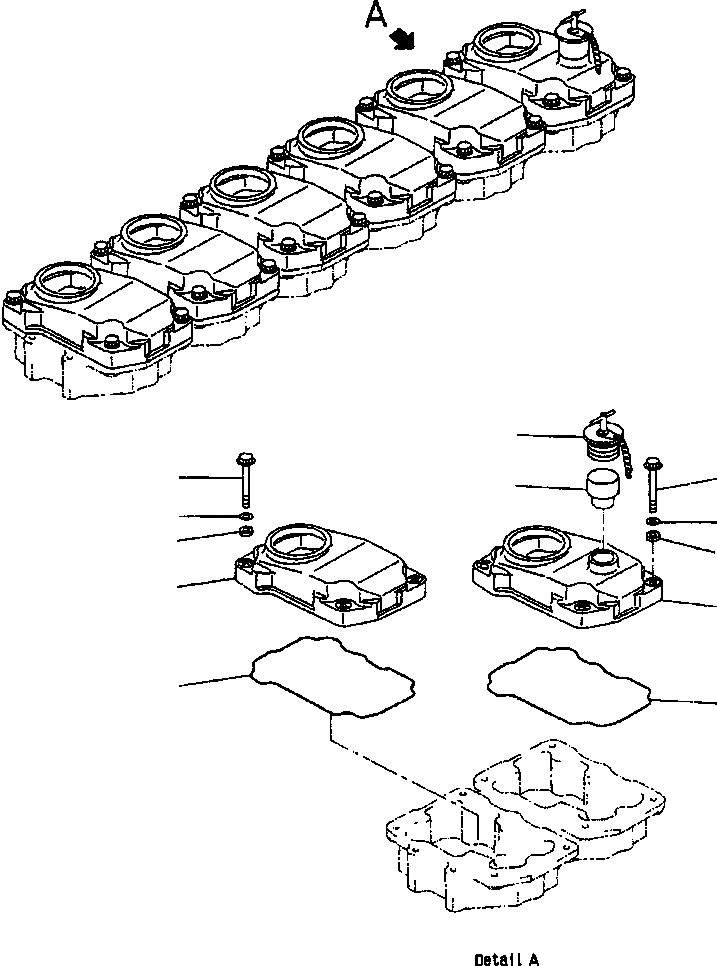 A

Detail A