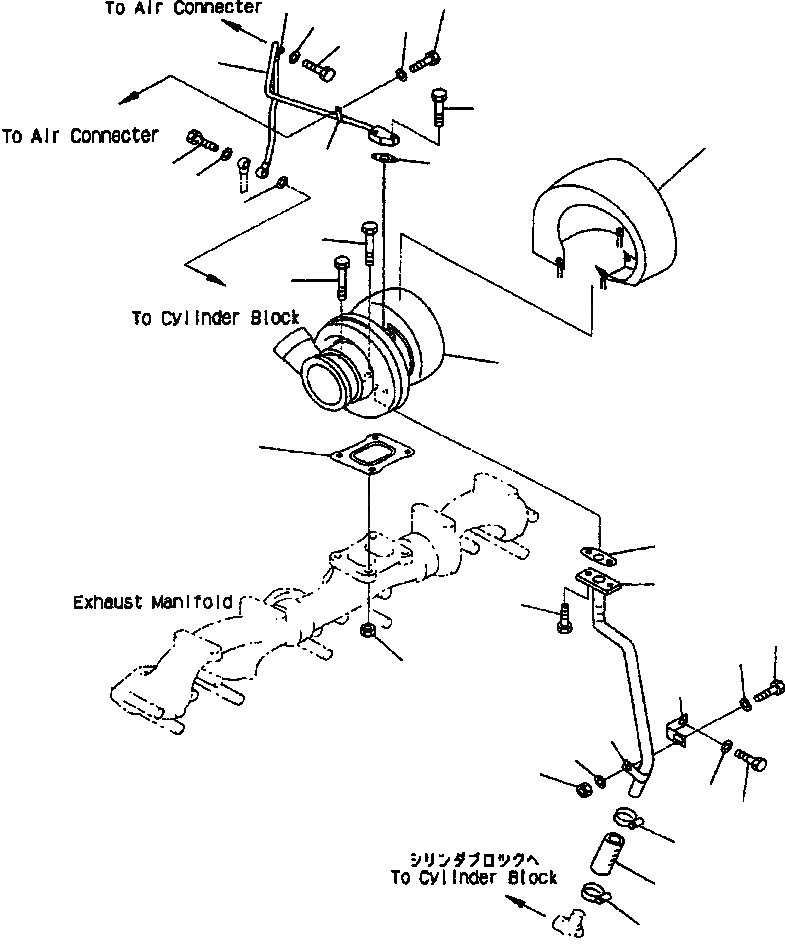 To Air Connecter

To Air Connecter

To Cylinder Block

Exhaust Manifold

シリンダブロックへ
To Cylinder Block