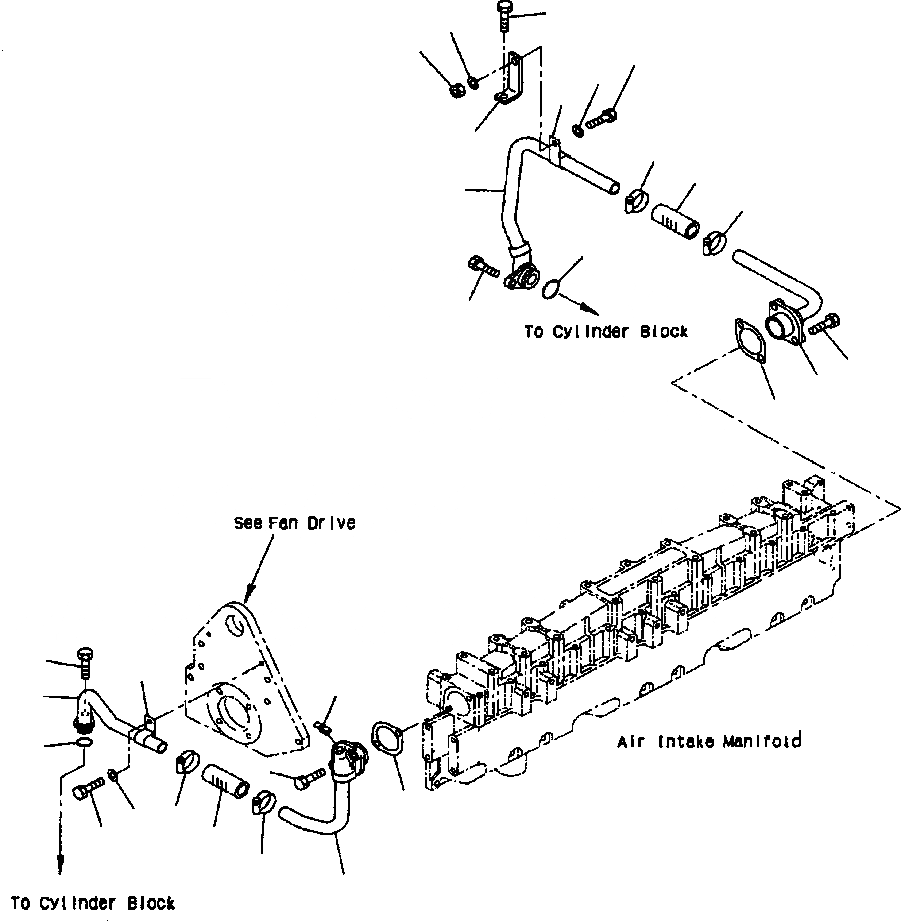 To Cylinder Block

See Fan Drive

Air Intake Manifold

To Cylinder Block