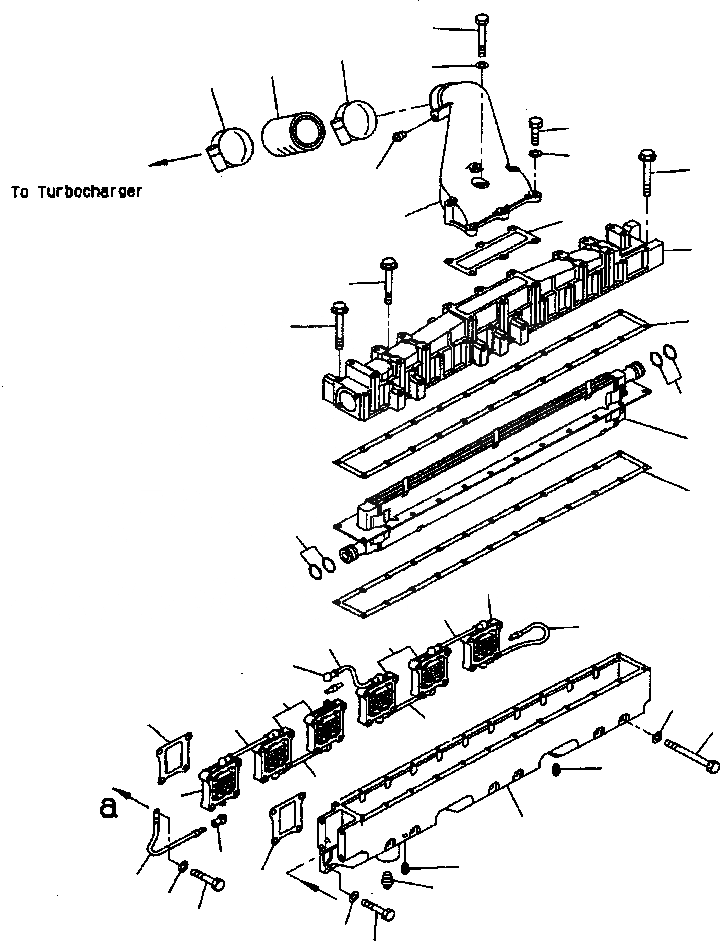 To Turbocharger

a