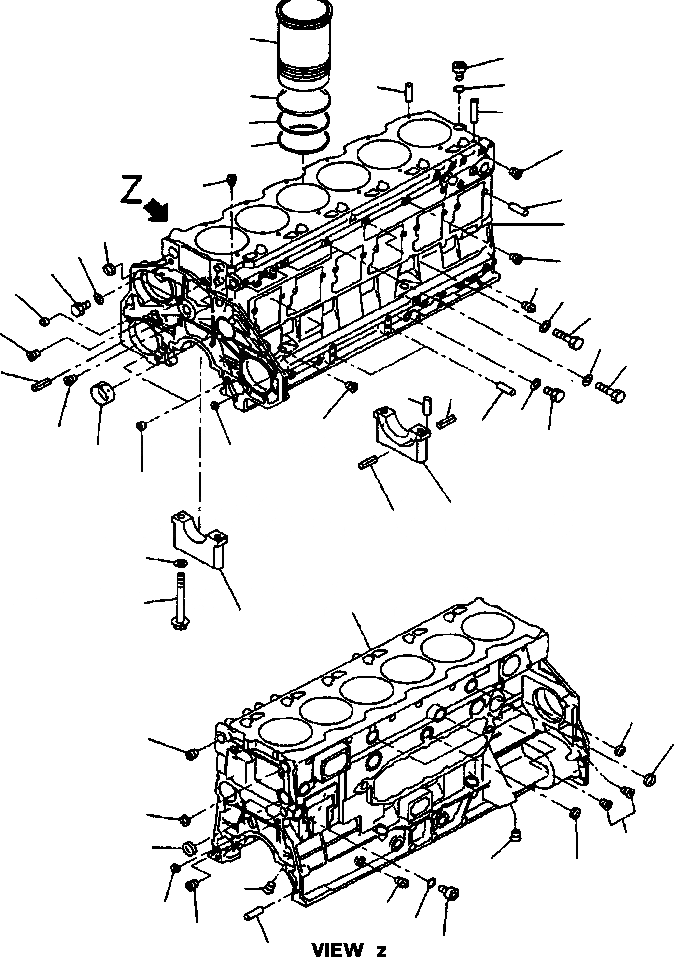 Z

VIEW z