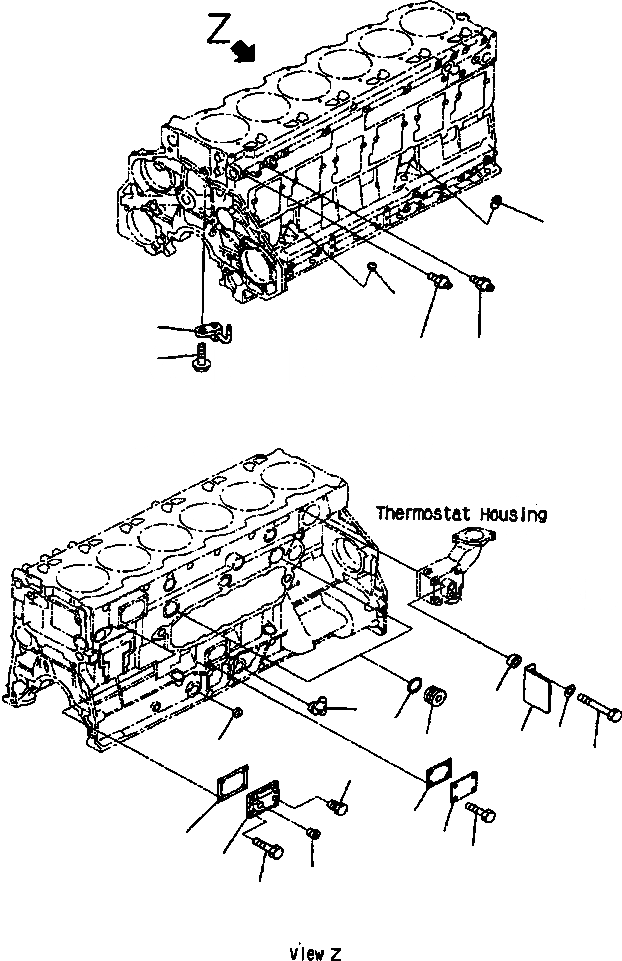 Z

Thermostat Housing

View Z