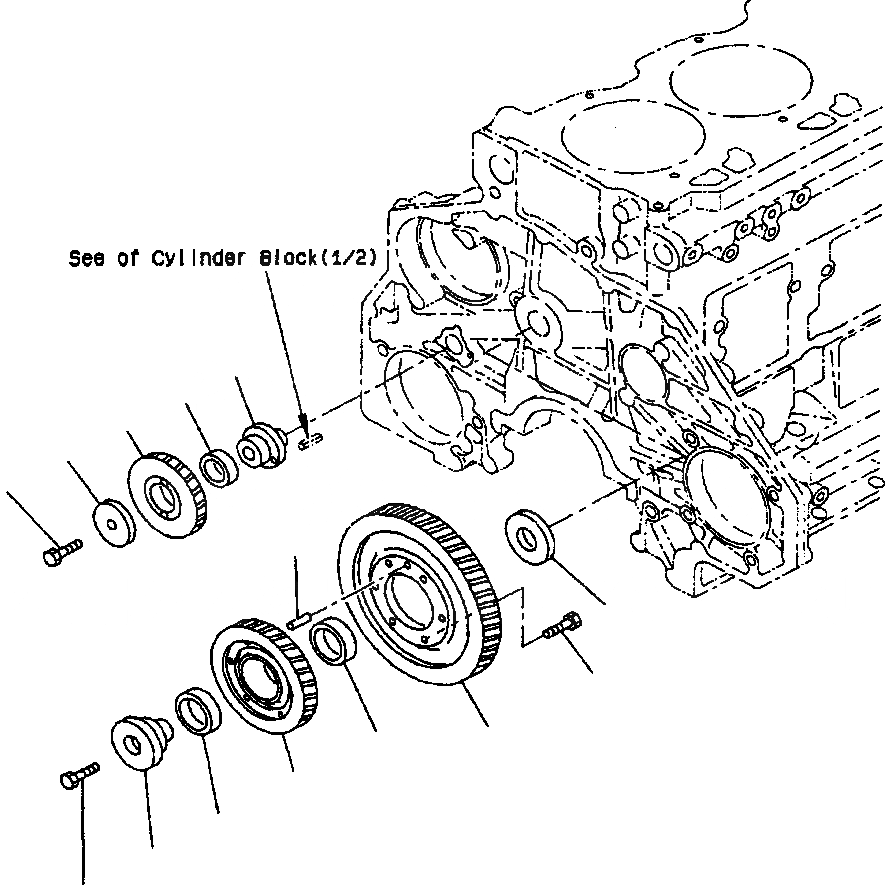 See of Cylinder Block(1/2)