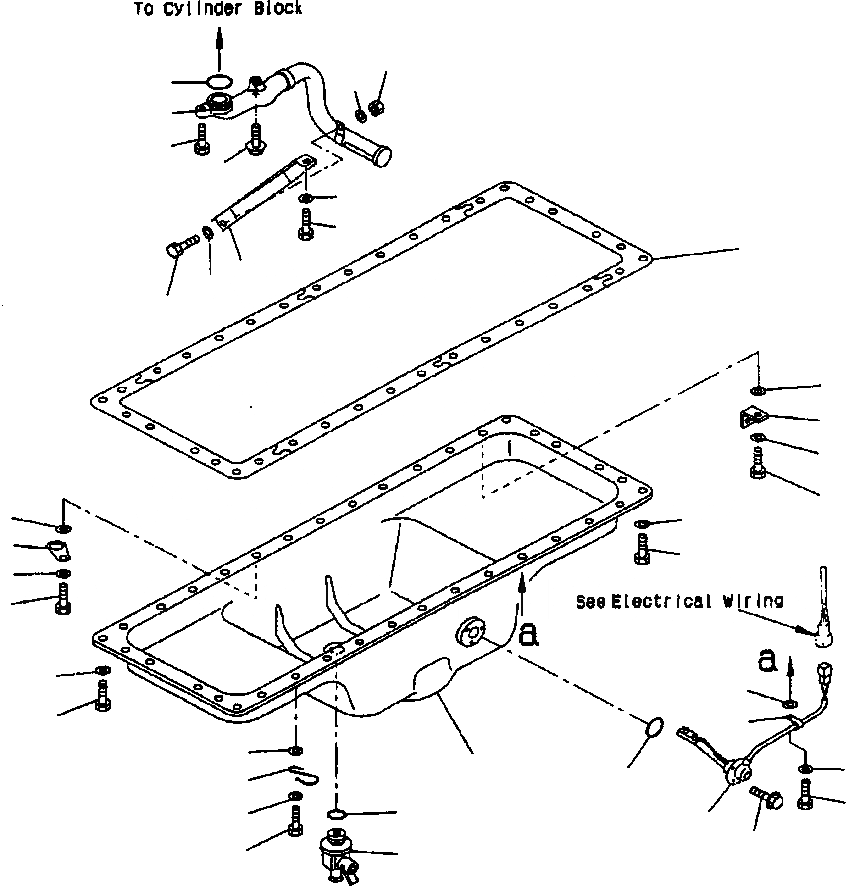 To Cylinder Block

See Electrical Wiring

a

a