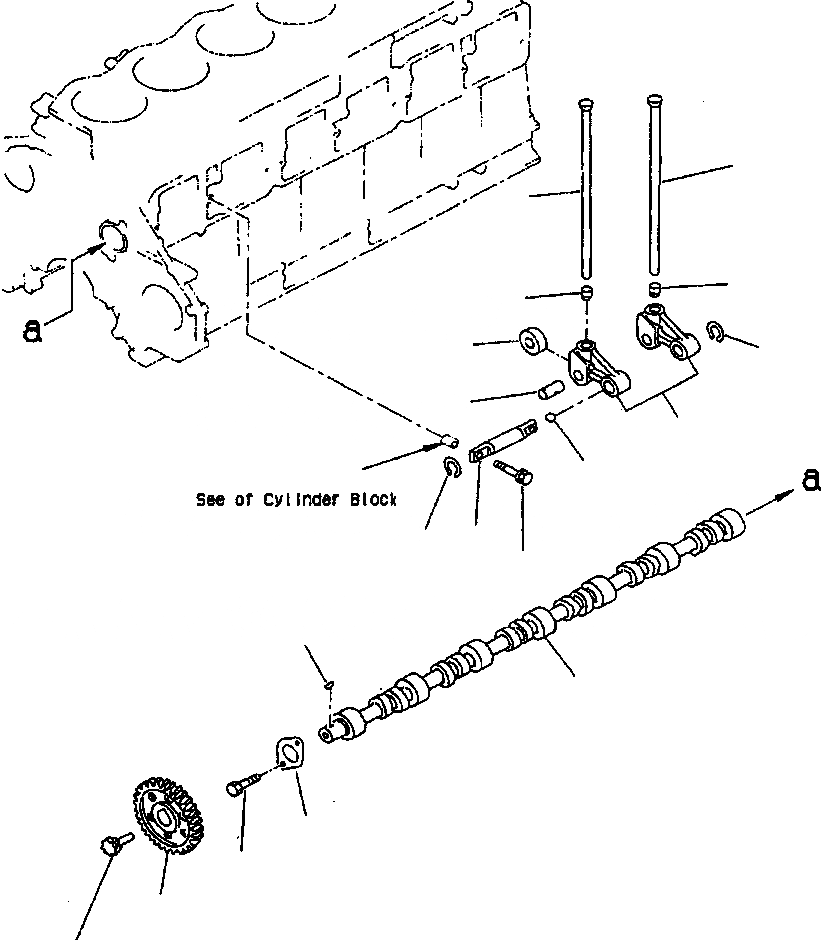 a

See of Cylinder Block

a