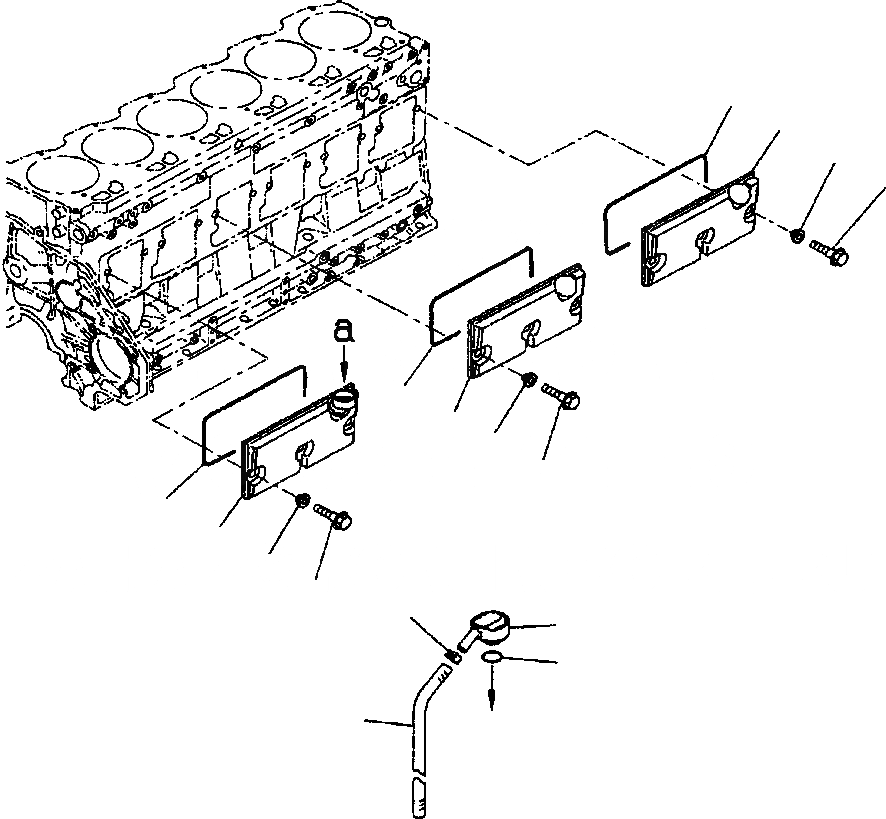 a