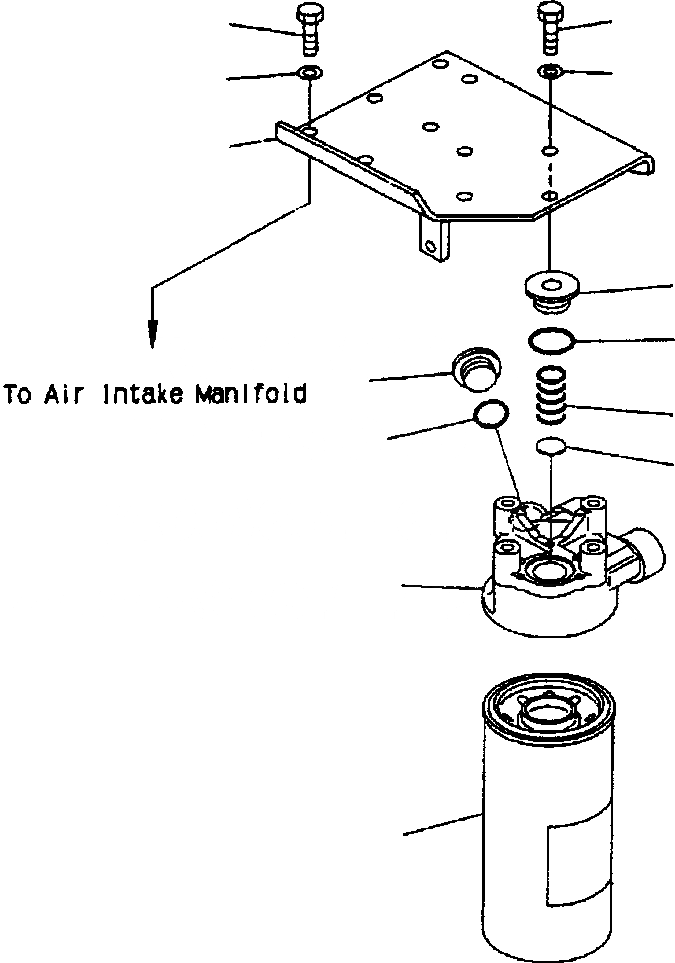 To Air Intake Manifold