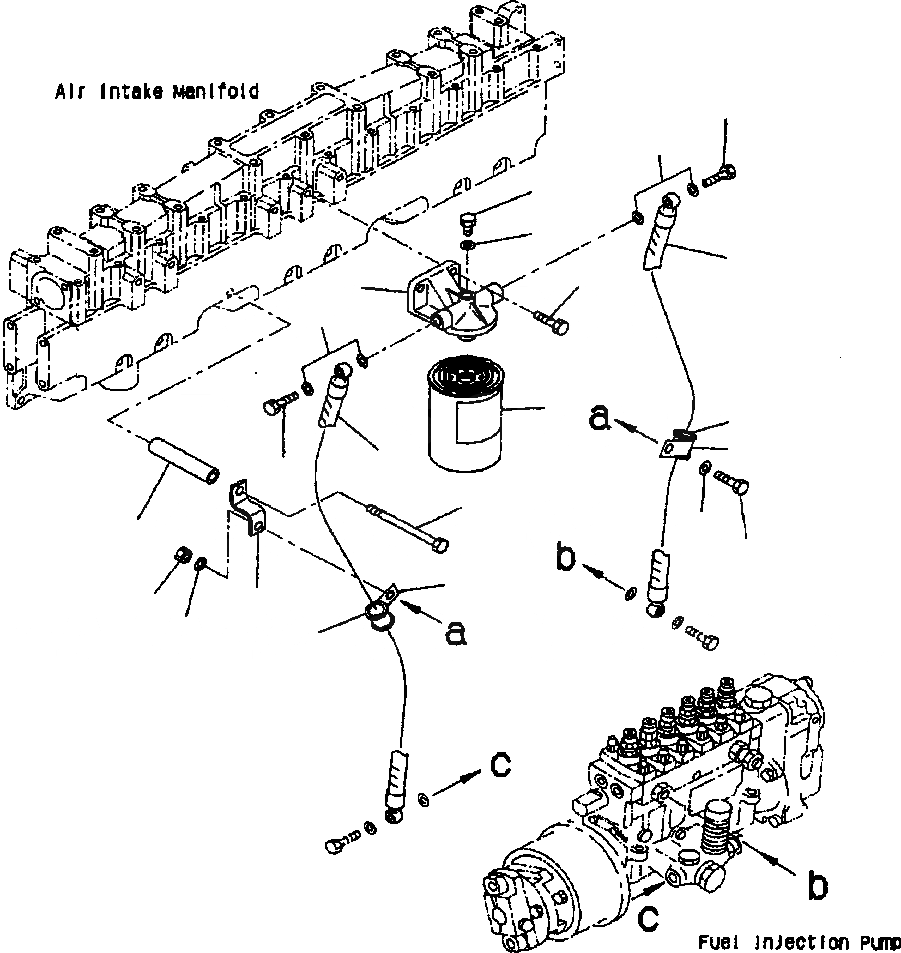 Air Intake Manifold

a

b

a

c

b

c

Fuel Injection Pump