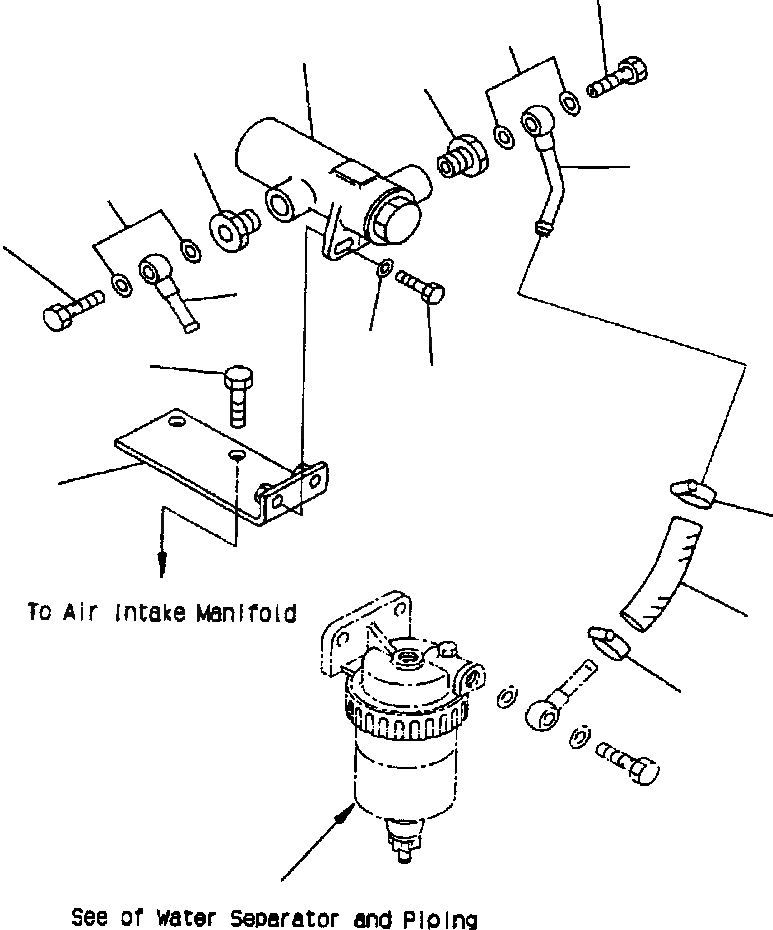 To Air Intake Manifold

See of Water Separator and Piping