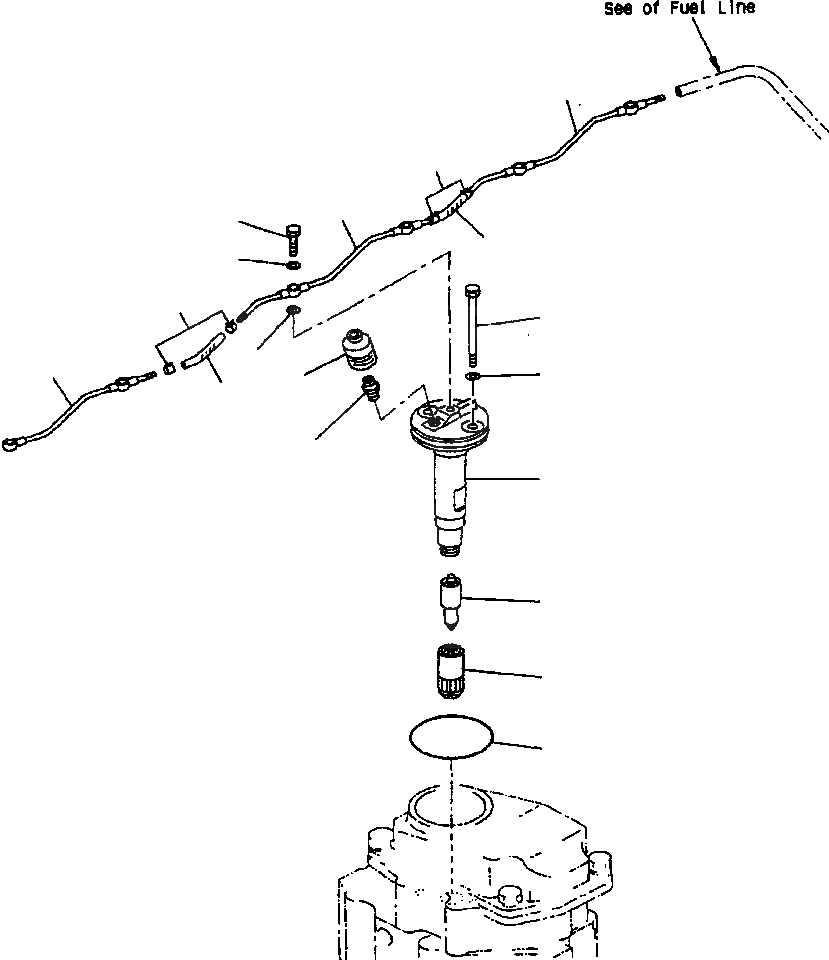 See of Fuel Line