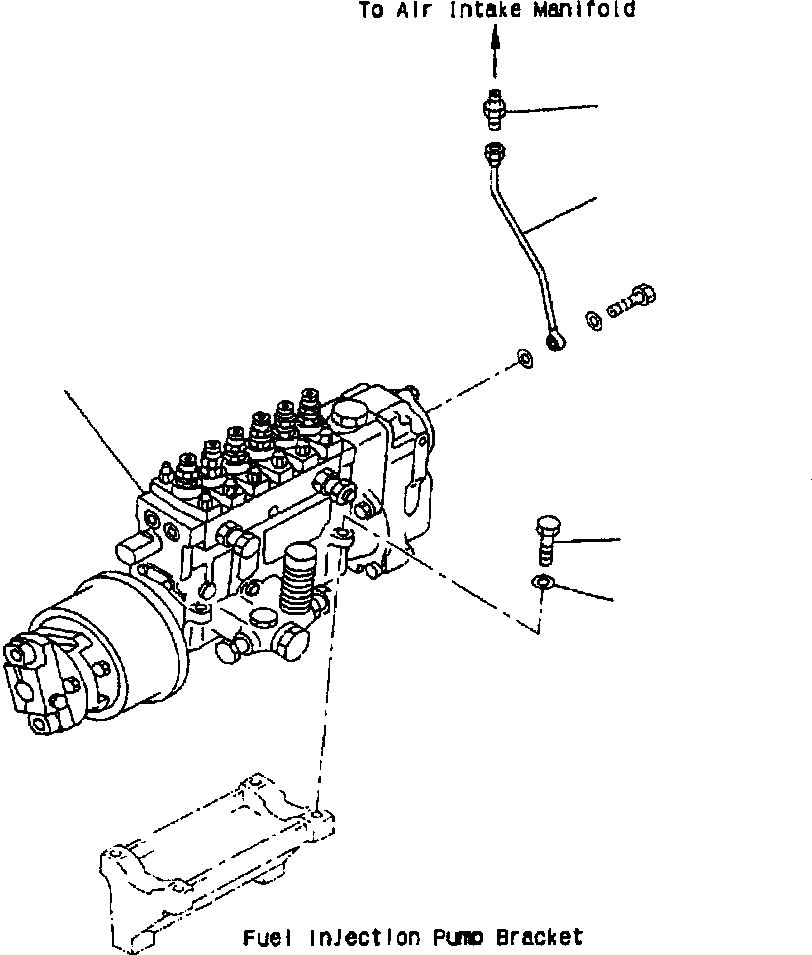 To Air Intake Manifold

Fuel Injection Pump Bracket