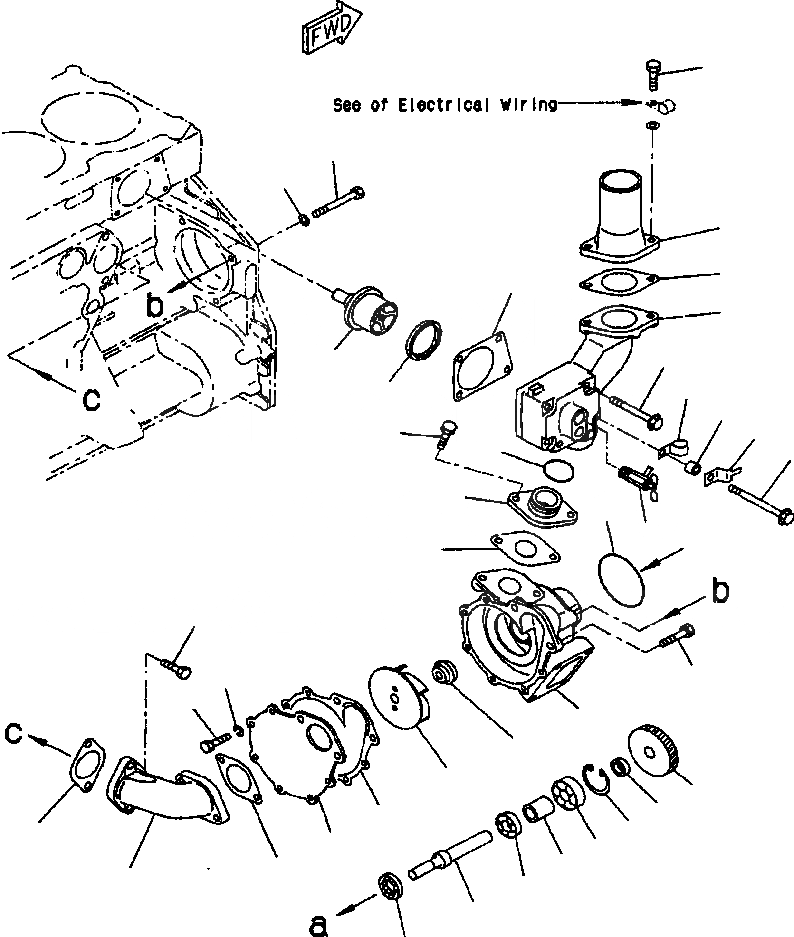 FWD

See of Electrical Wiring

b

c

b

c

a