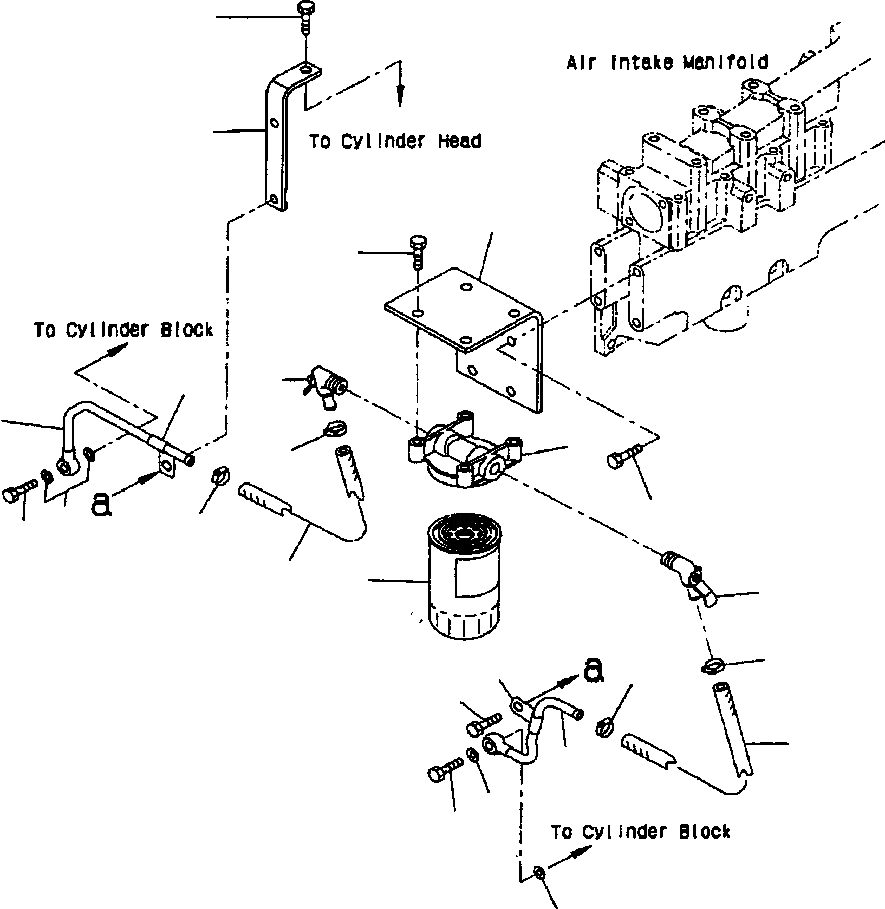 Air Intake Manifold

To Cylinder Head

To Cylinder Block

a

a

To Cylinder Block