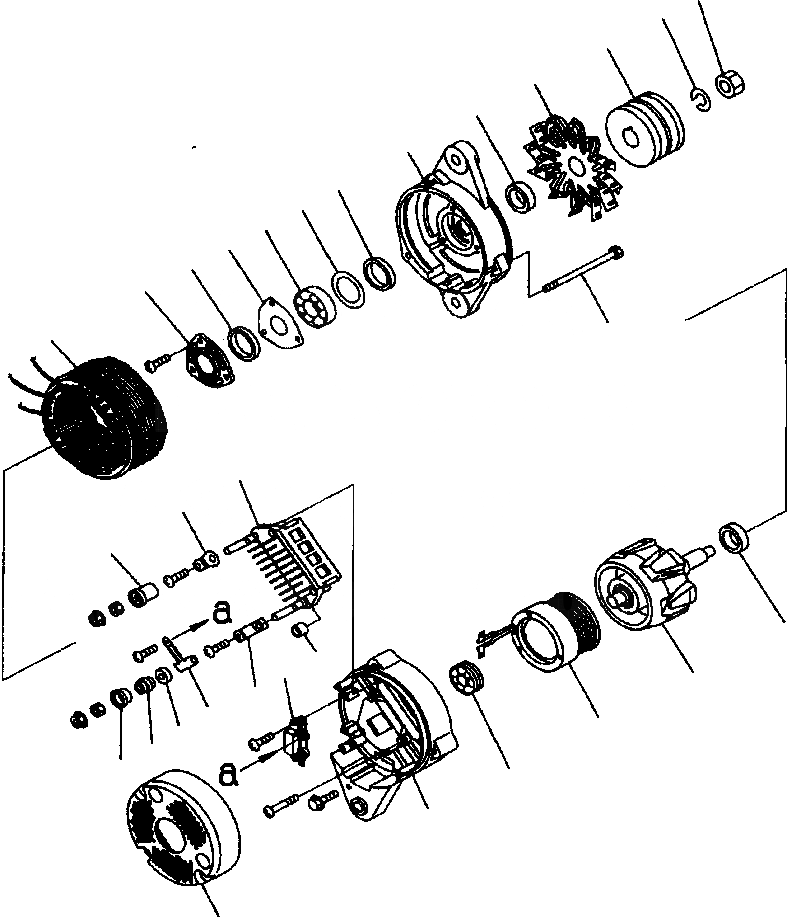 a

a