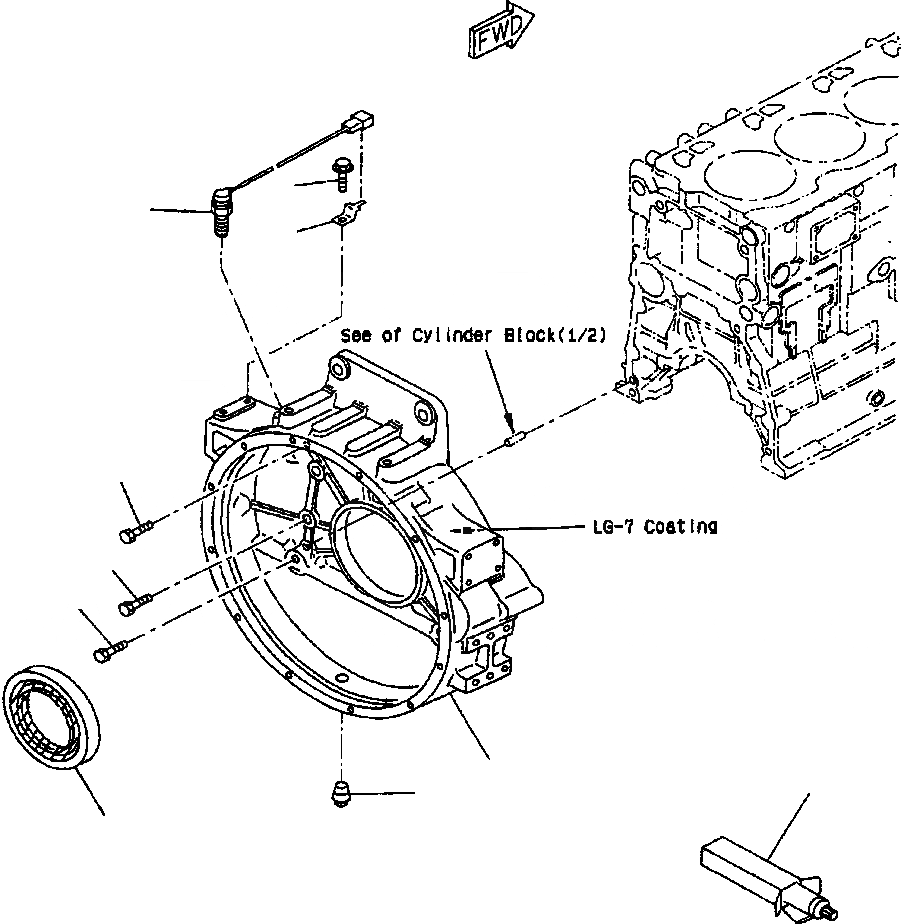 FWD

See of Cylinder Block(1/2)

LG-7 Coating