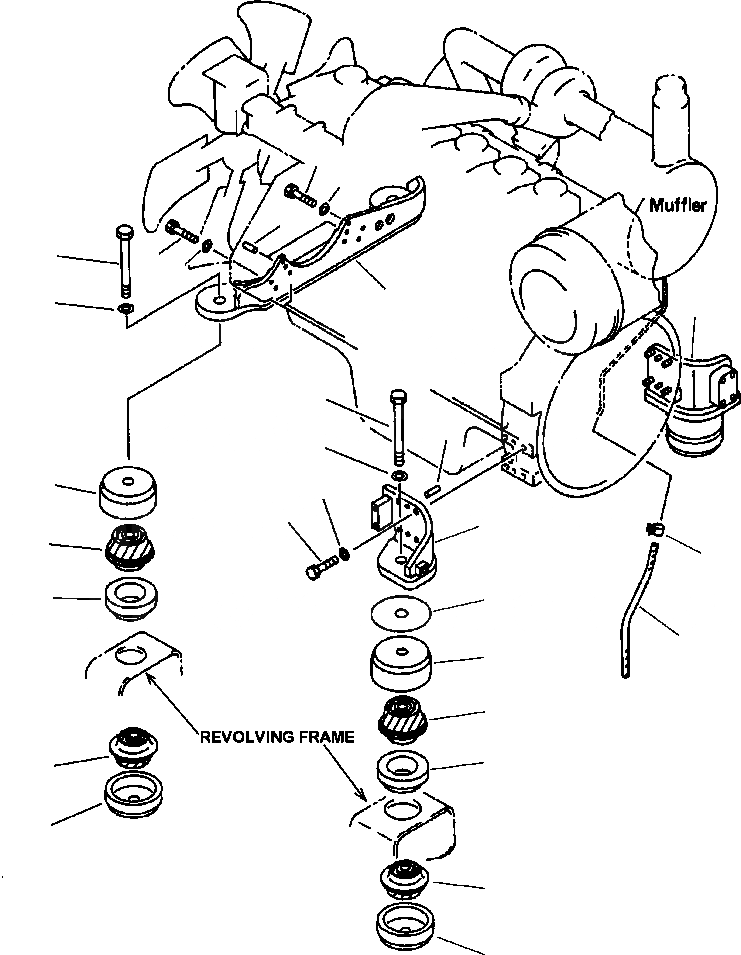 Muffler

REVOLVING FRAME