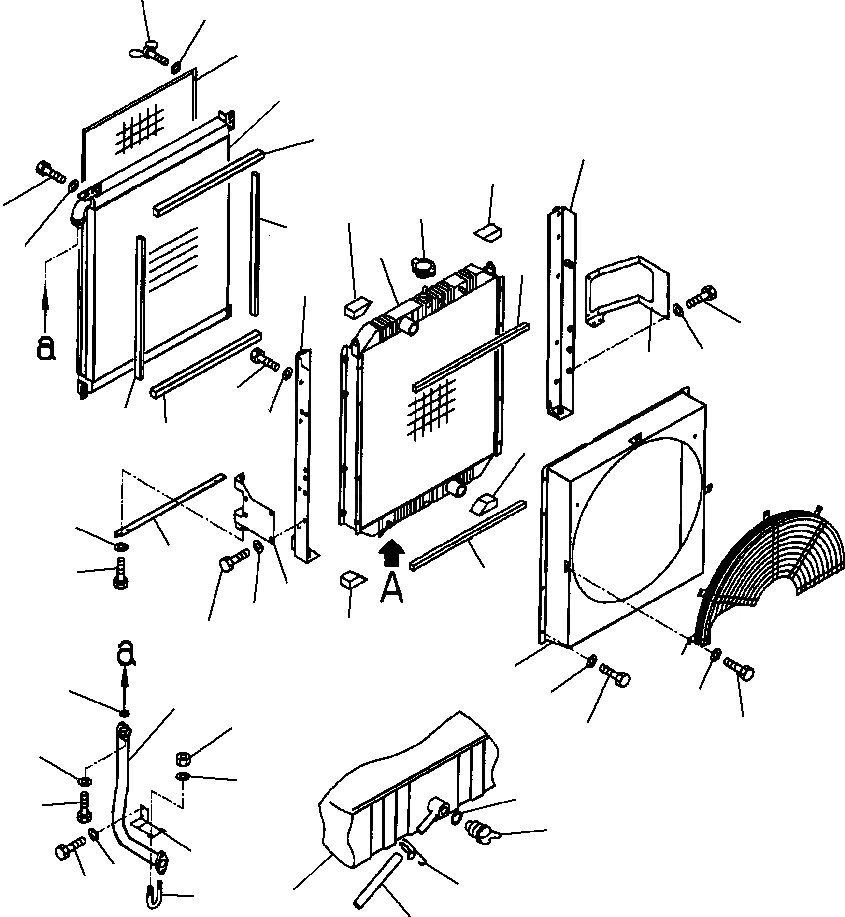 a

A

a