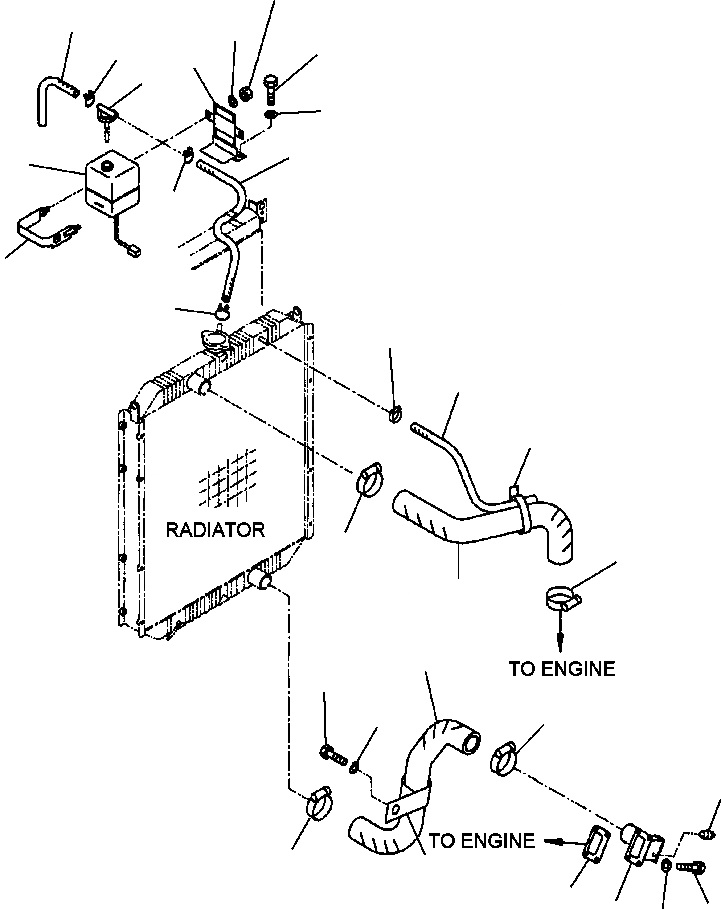 RADIATOR

TO ENGINE

TO ENGINE