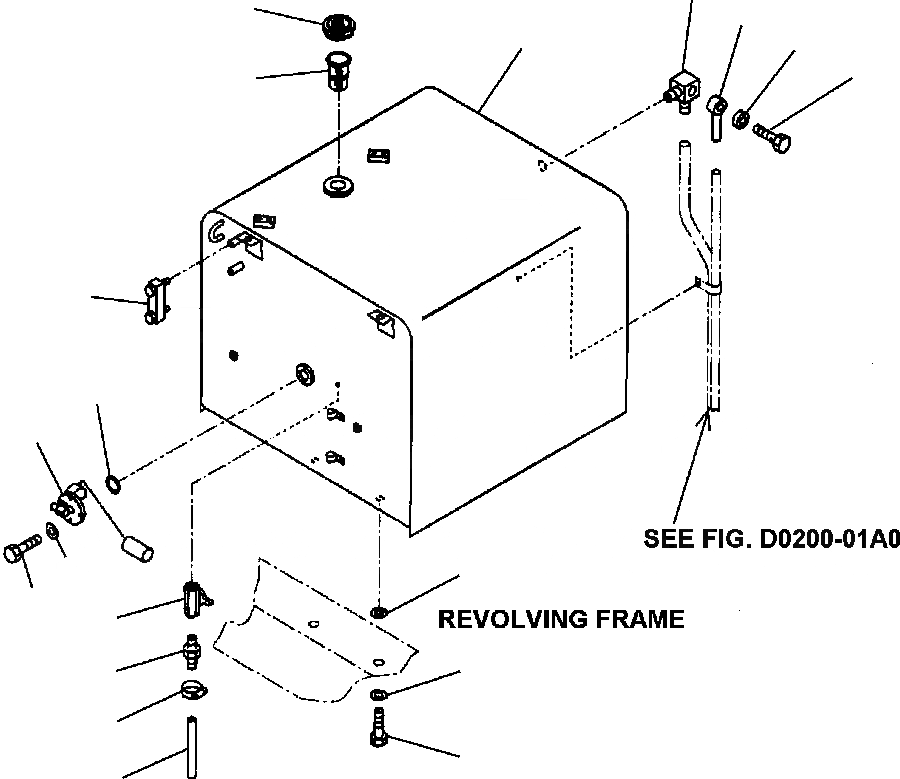 SEE FIG. D0200-01A0

REVOLVING FRAME