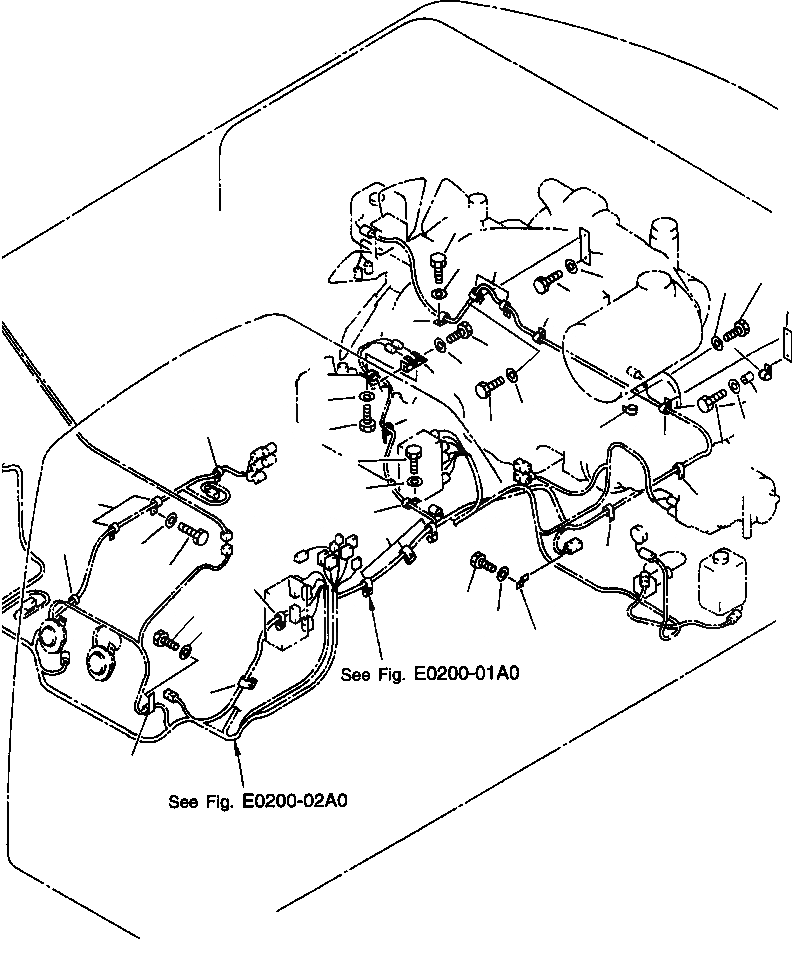 See Fig. E0200-01A0

See Fig. E0200-02A0