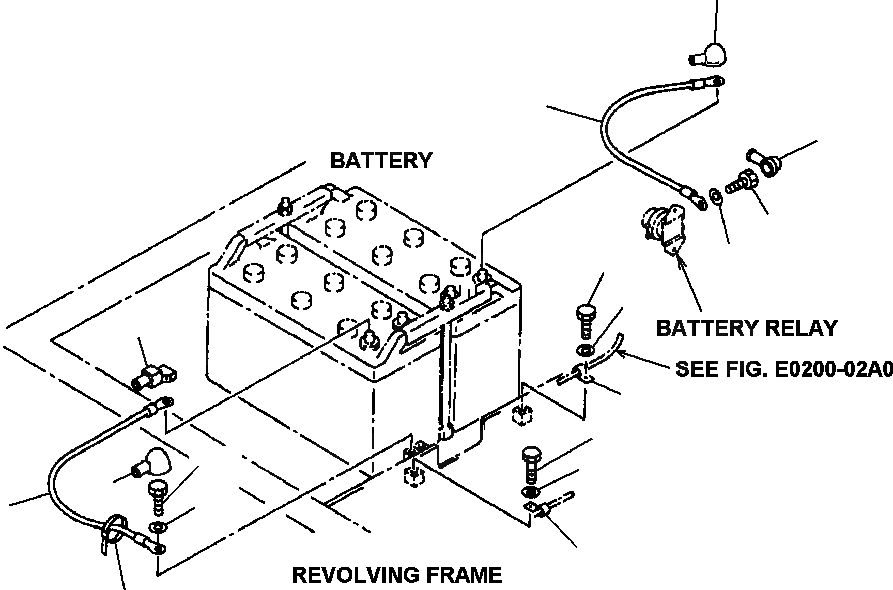 BATTERY

BATTERY RELAY

SEE FIG. E0200-02A0

REVOLVING FRAME