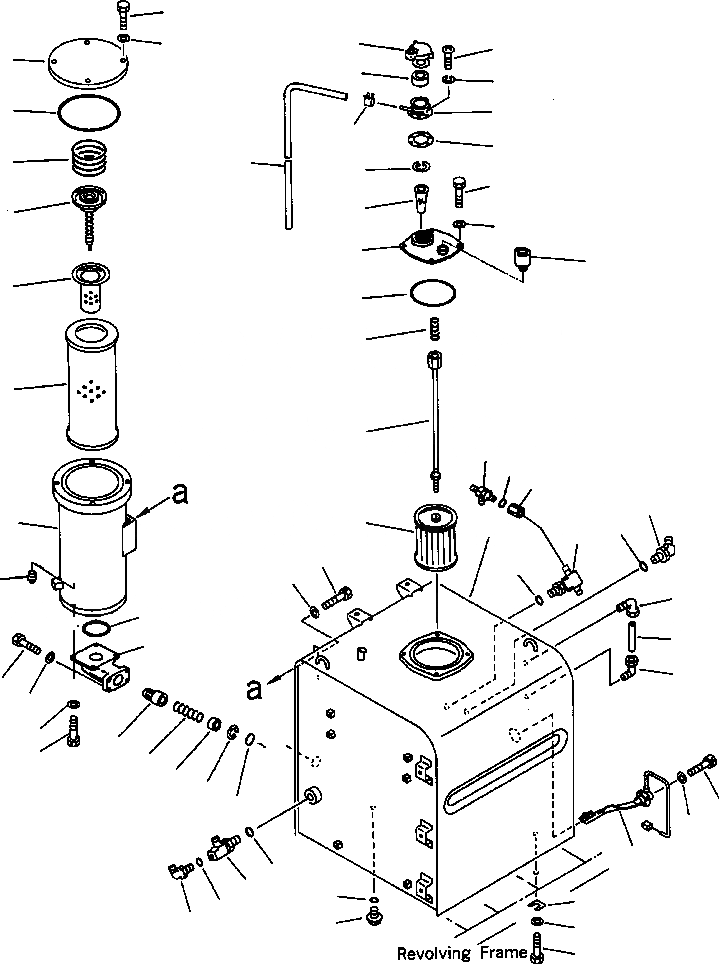 a

a

Revolving Frame