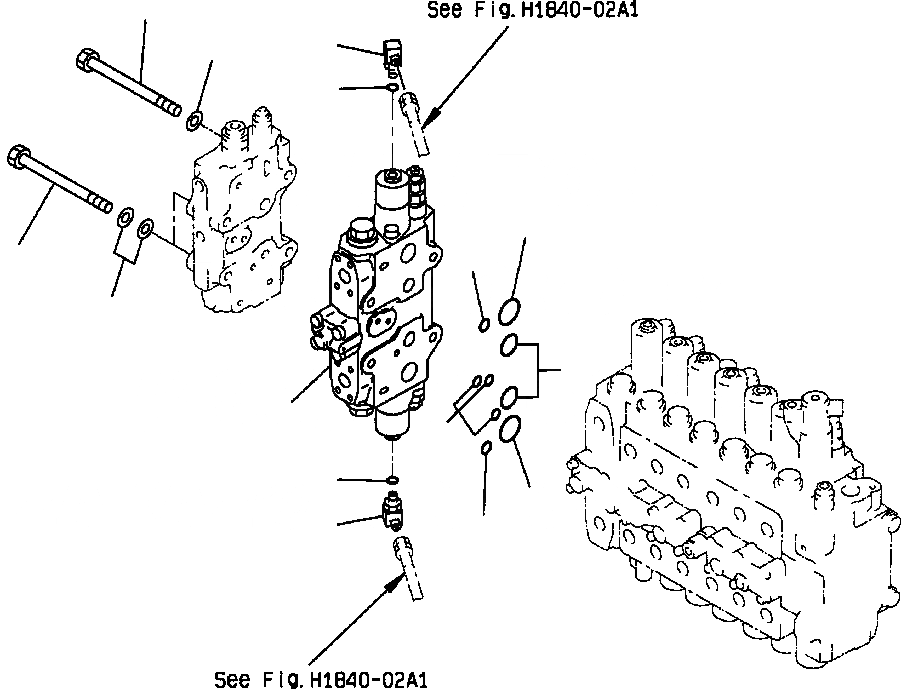 See Fig.H1840-02A1

See Fig.H1840-02A1