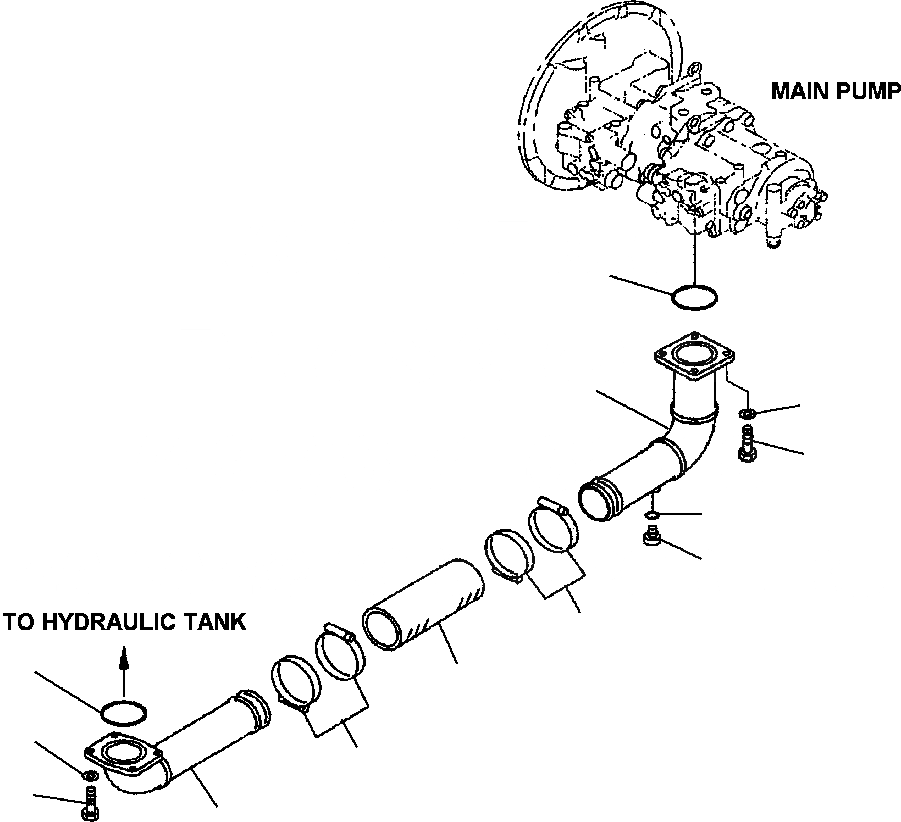 MAIN PUMP

TO HYDRAULIC TANK