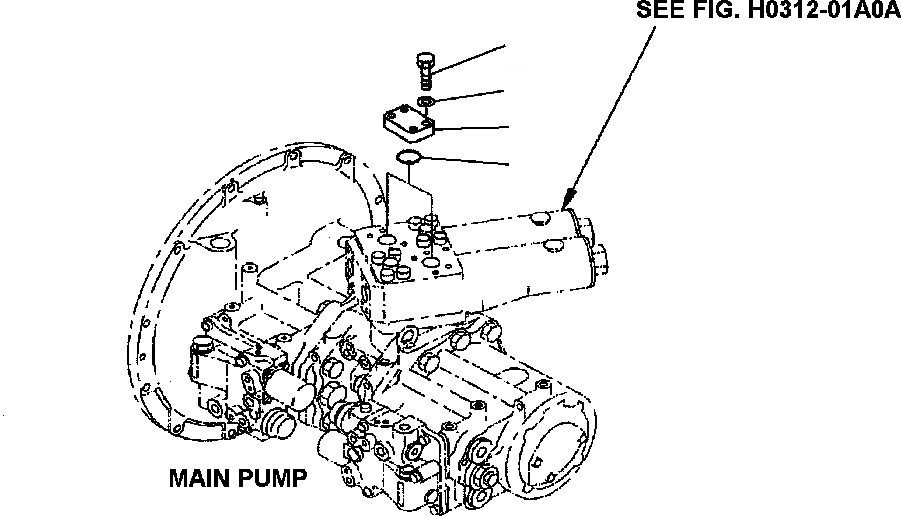 SEE FIG. H0312-01A0A

MAIN PUMP