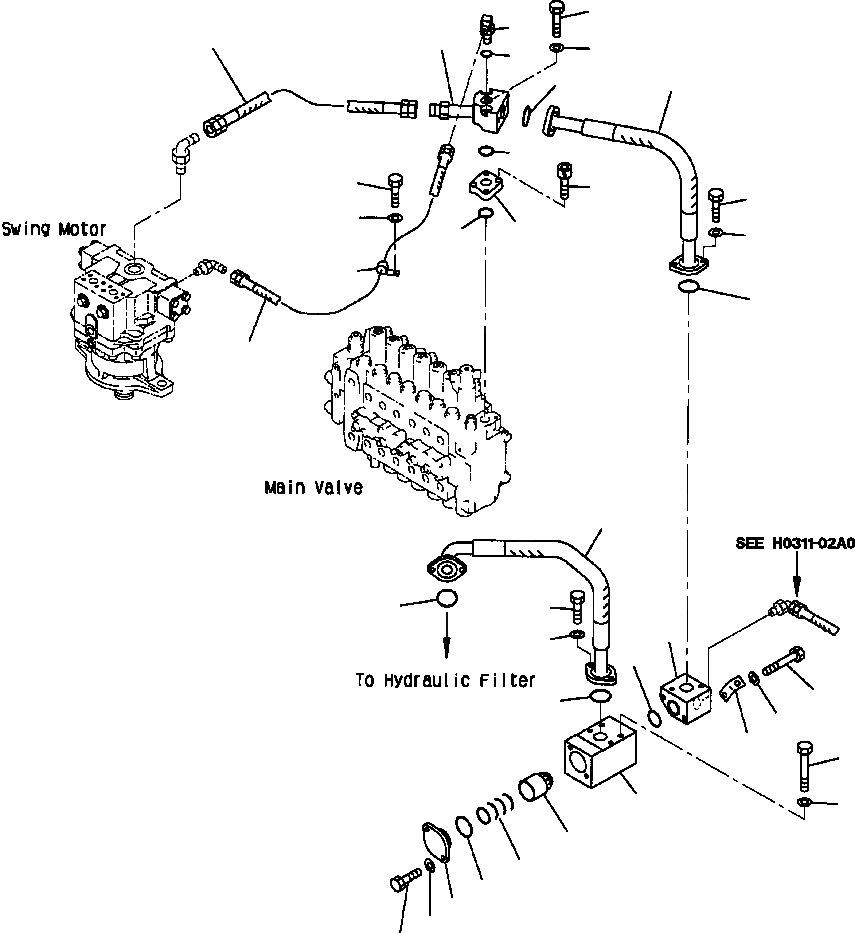 Swing Motor

Main Valve

SEE H0311-02A0

To Hydraulic Filter