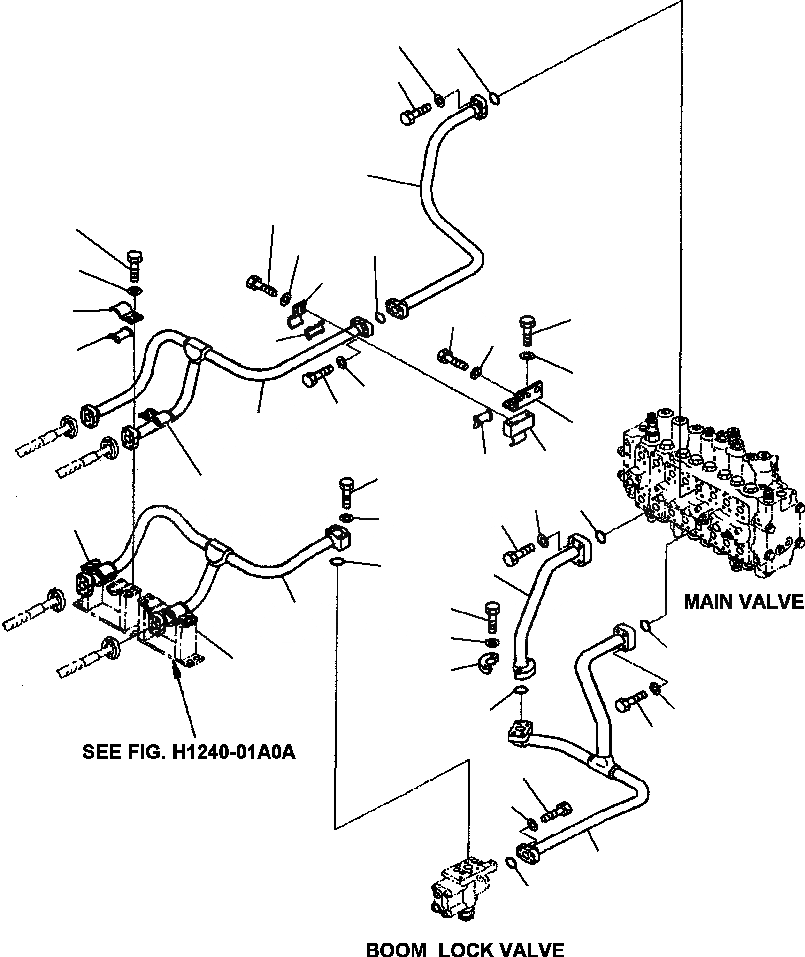 MAIN VALVE

SEE FIG. H1240-01A0A

BOOM LOCK VALVE