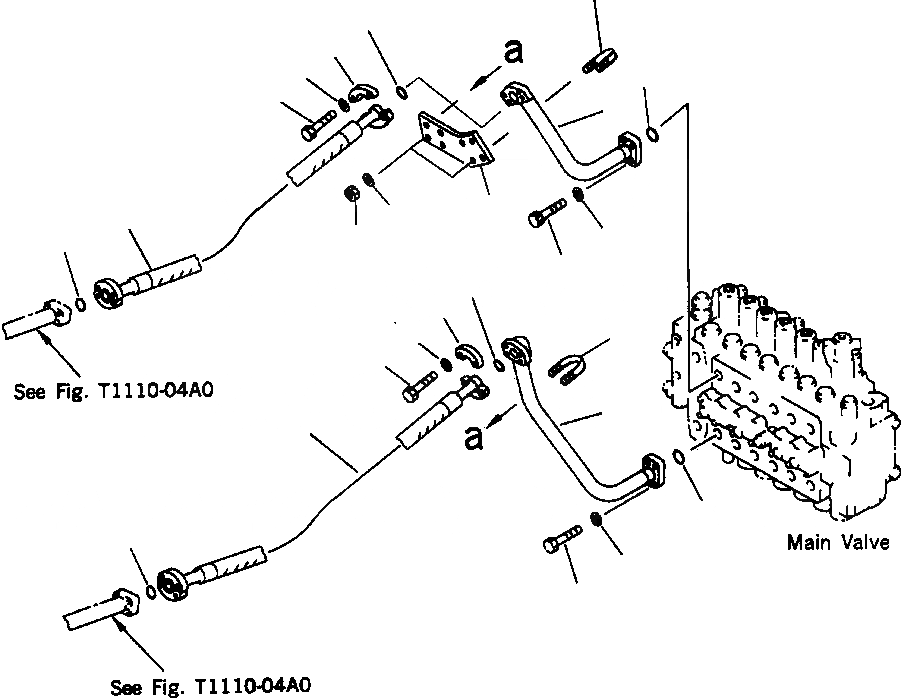 a

See Fig. T1110-04A0

a

Main Valve

See Fig. T1110-04A0