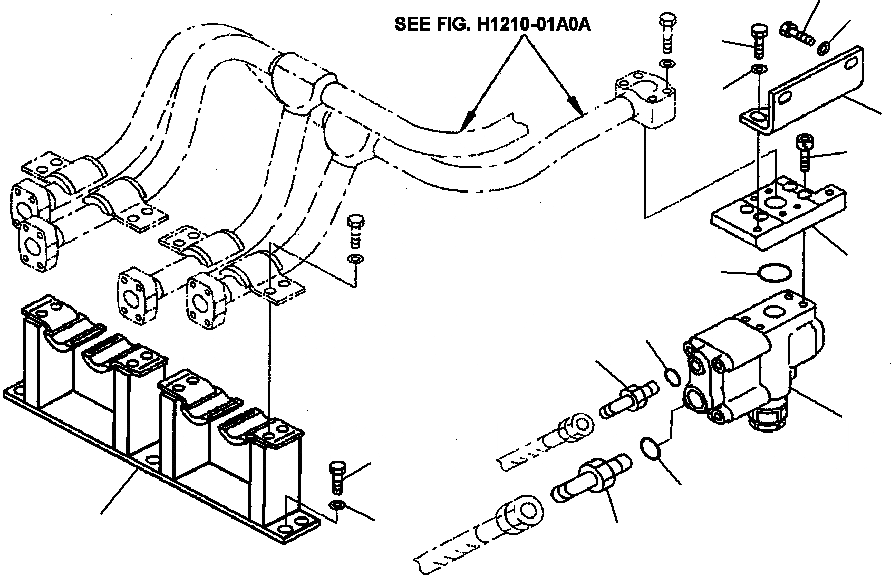 SEE FIG. H1210-01A0A