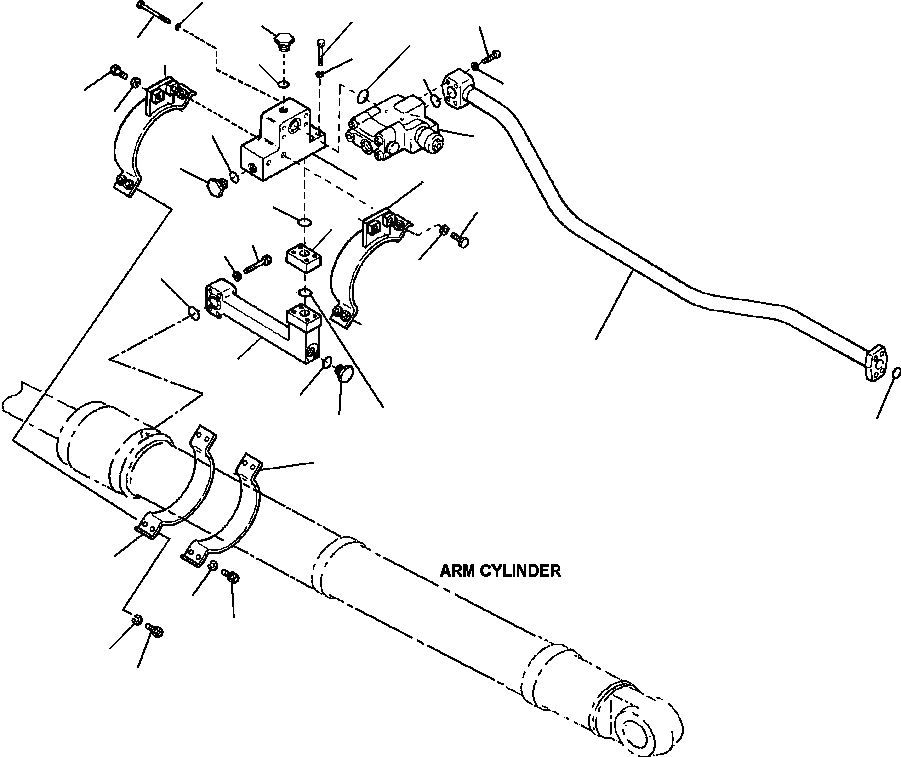 ARM CYLINDER