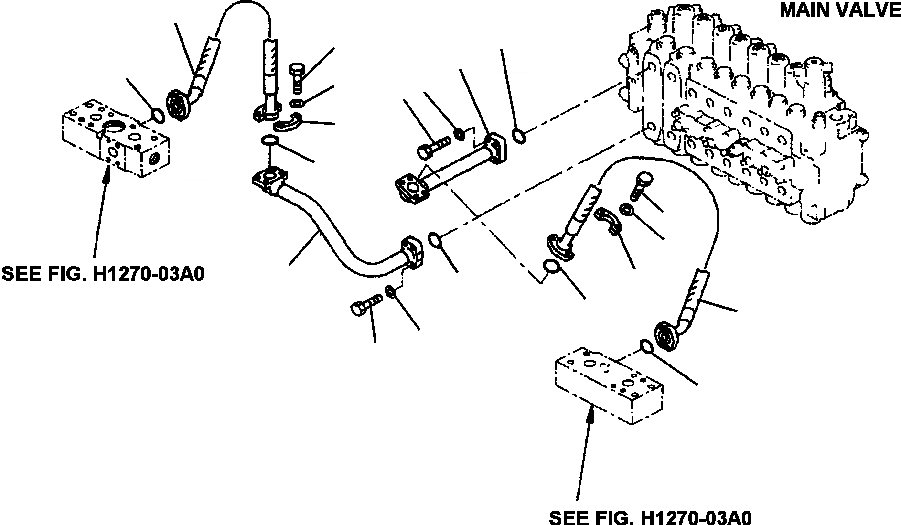 MAIN VALVE

SEE FIG. H1270-03A0

SEE FIG. H1270-03A0