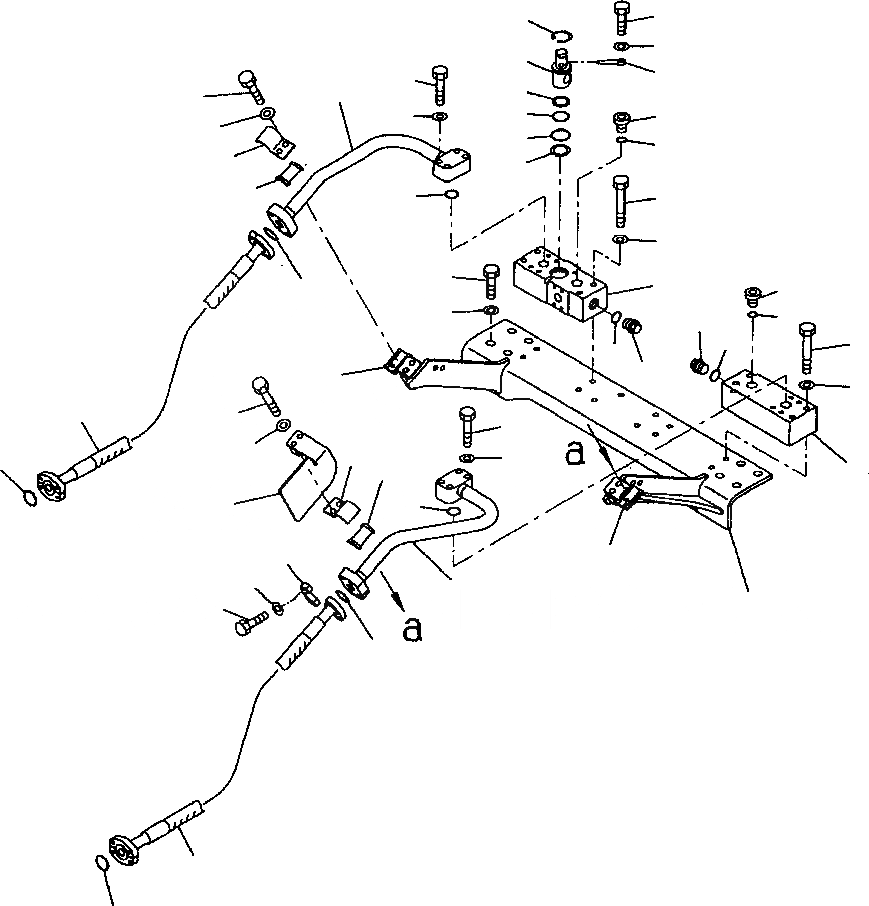 a
a