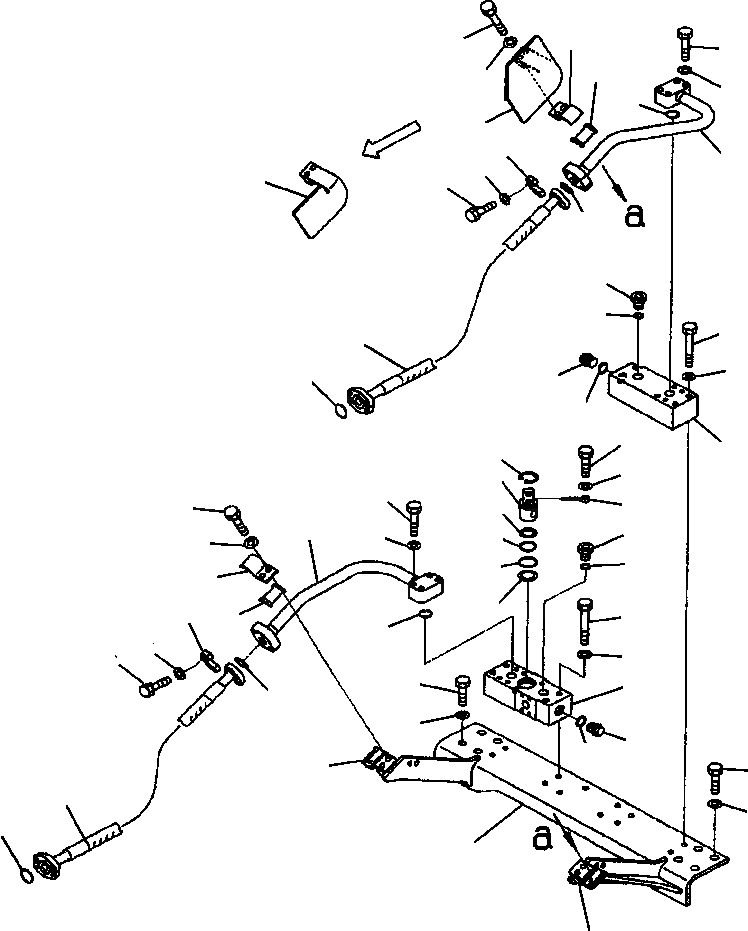 a

a