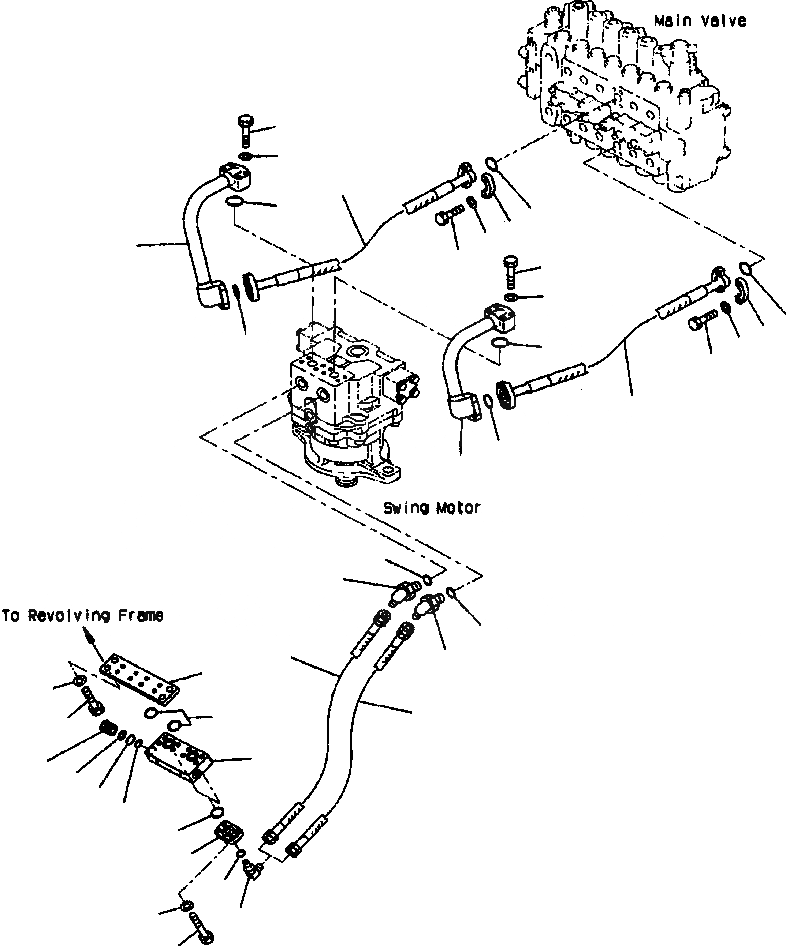 Main Valve

Swing Motor

To Revolving Frame