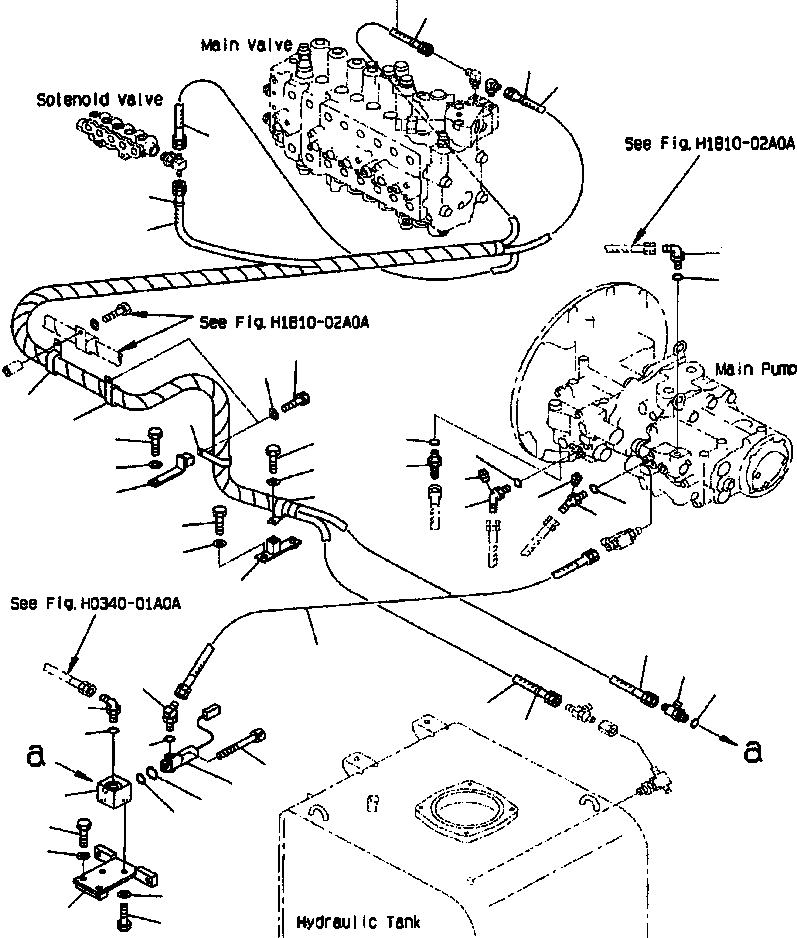 Main Valve

Solenoid Valve

See Fig. H1810-02A0A

See Fig. H1810-02A0A

Main Pump

See Fig. H0340-01A0A

a

a

Hydraulic Tank