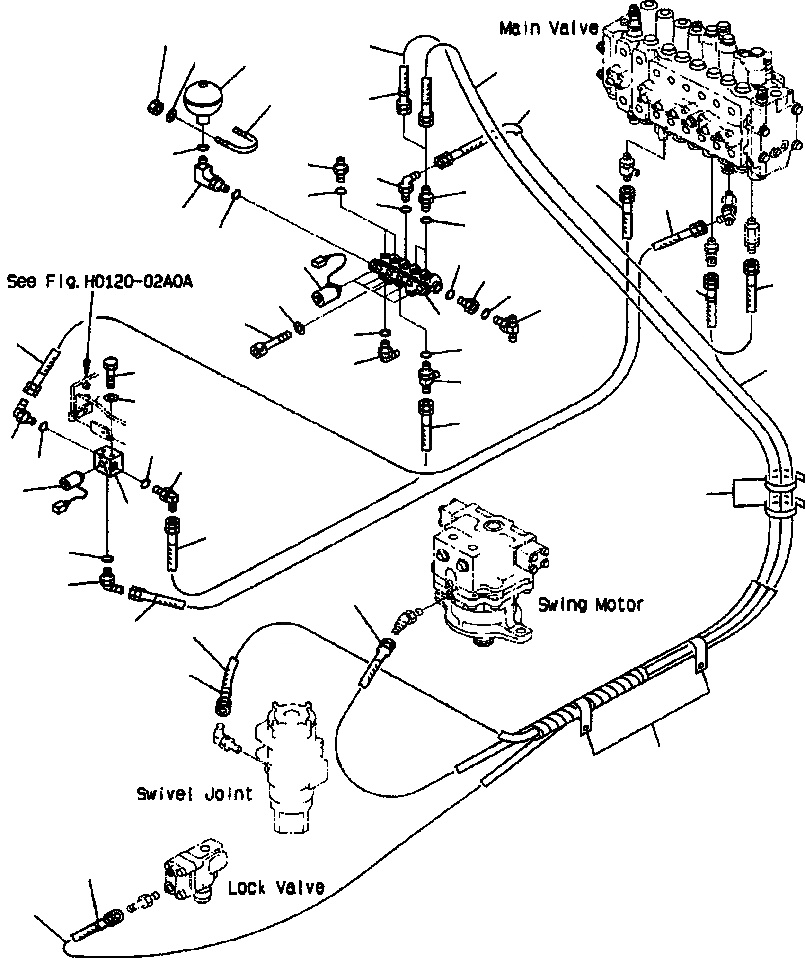 Main Valve

See Fig. H0120-02A0A

Swing Motor

Swivel Joint

Lock Valve