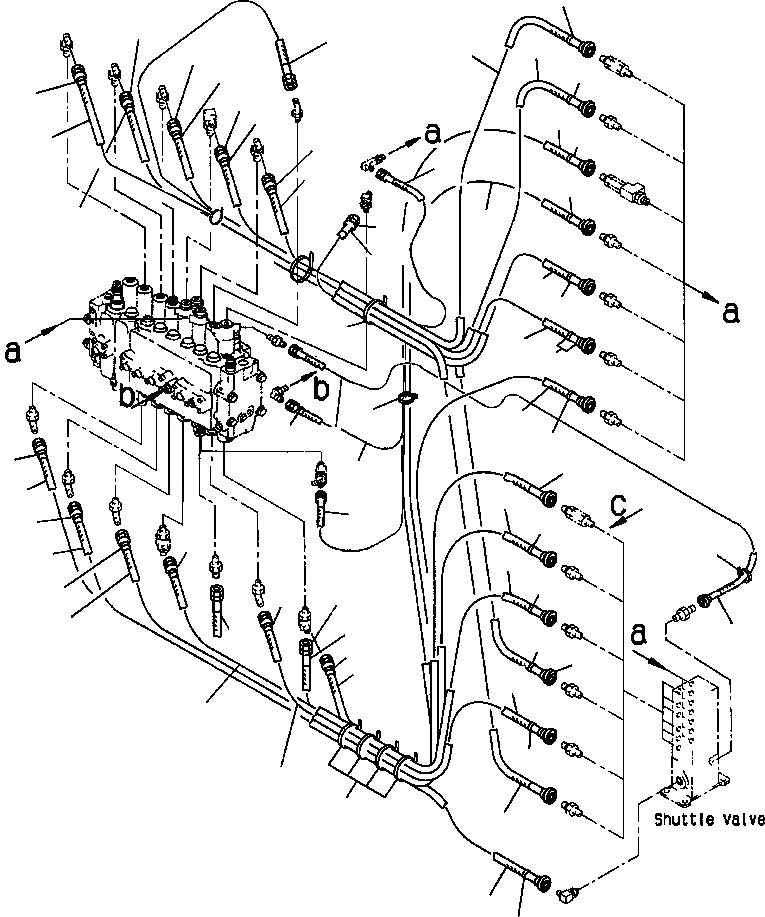 a
a
a
b
b
c
a
Shuttle Valve