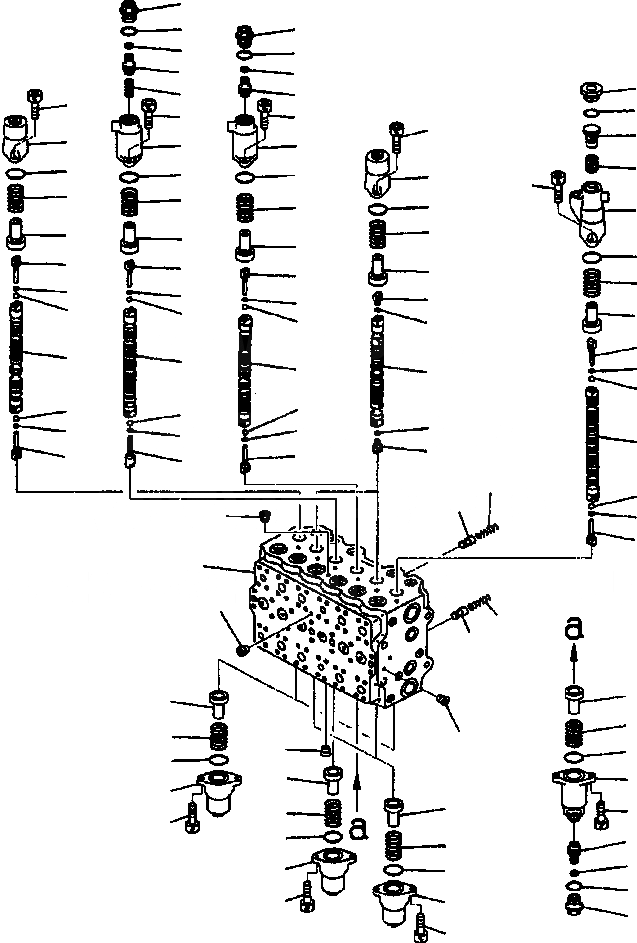 a

a