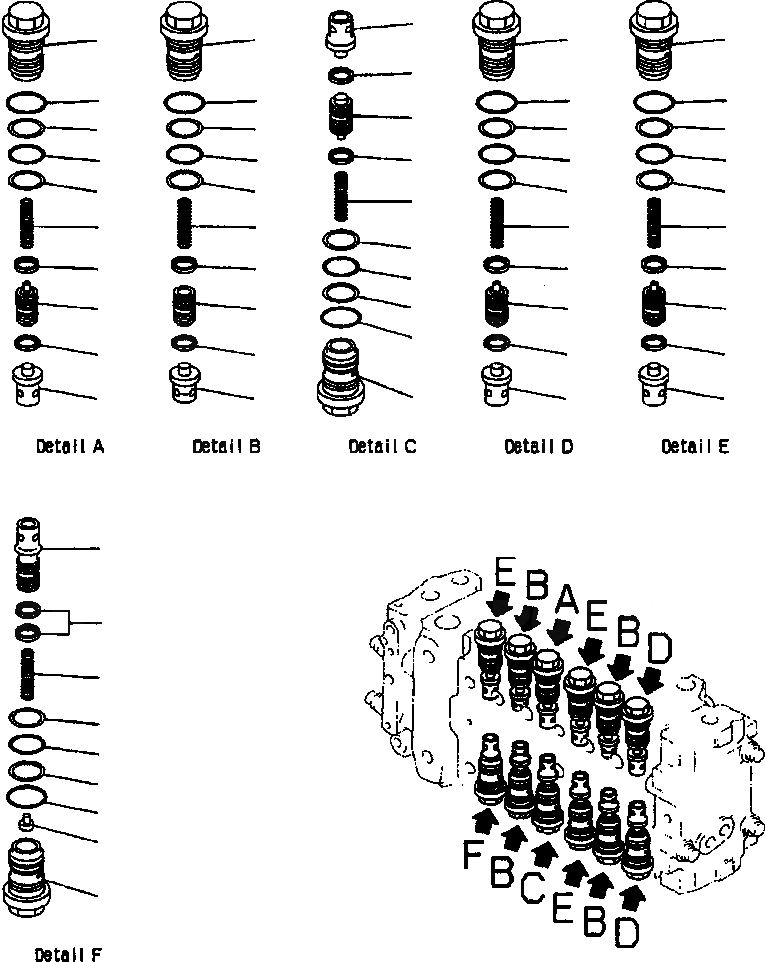 Detail A

Detail B

Detail C

Detail D

Detail E

Detail F

E B A E B D

F B C E B D