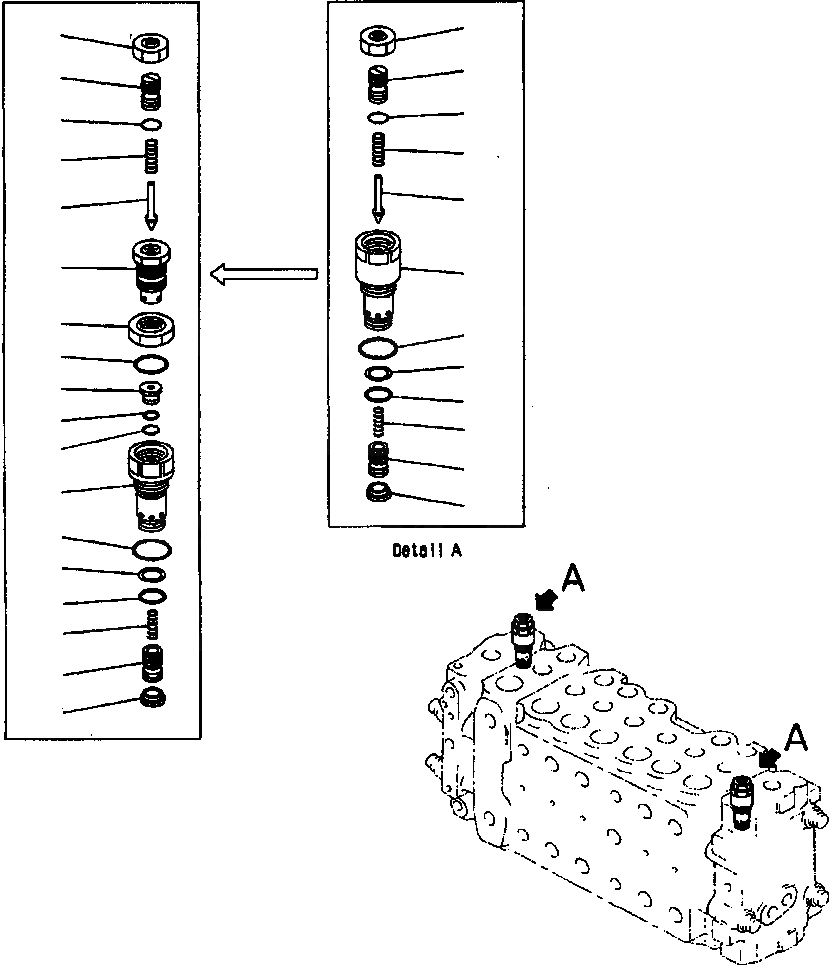 Detail A

A

A