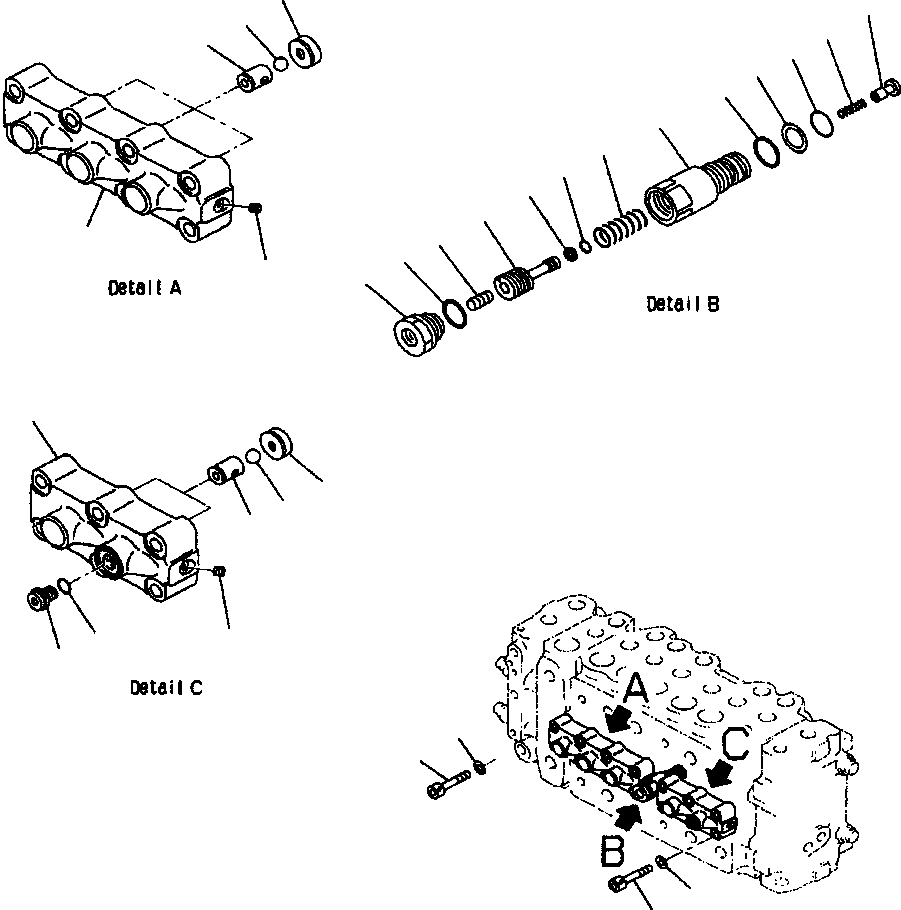 Detail A

Detail B

Detail C

A

C

B