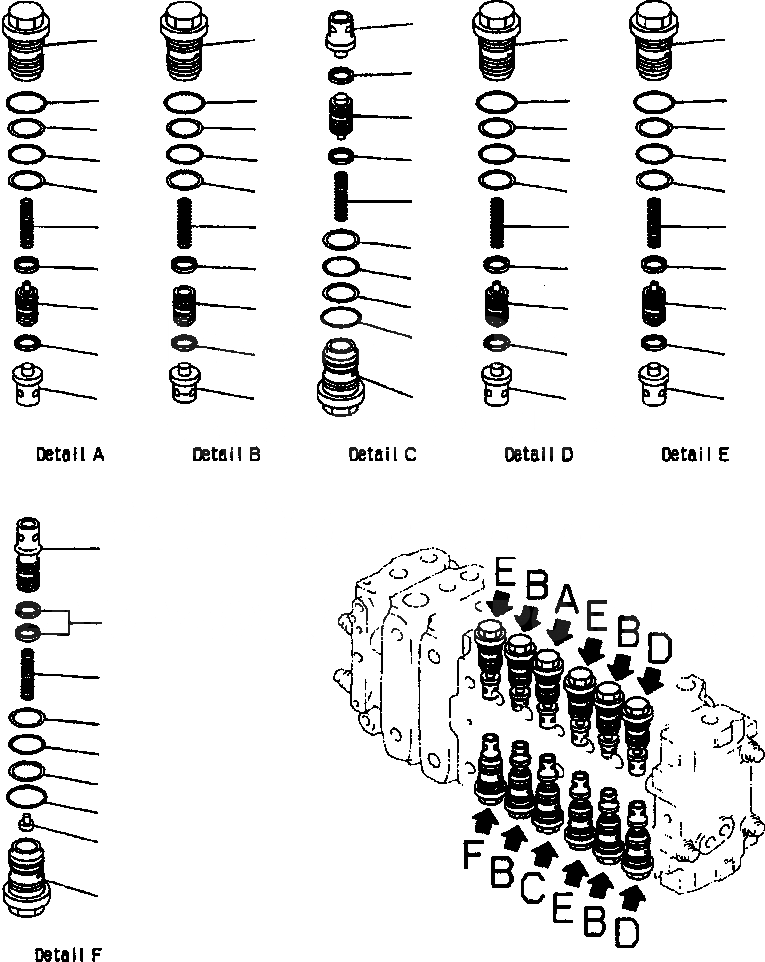 Detail A

Detail B

Detail C

Detail D

Detail E

Detail F

E B A E B D

F B C E B D