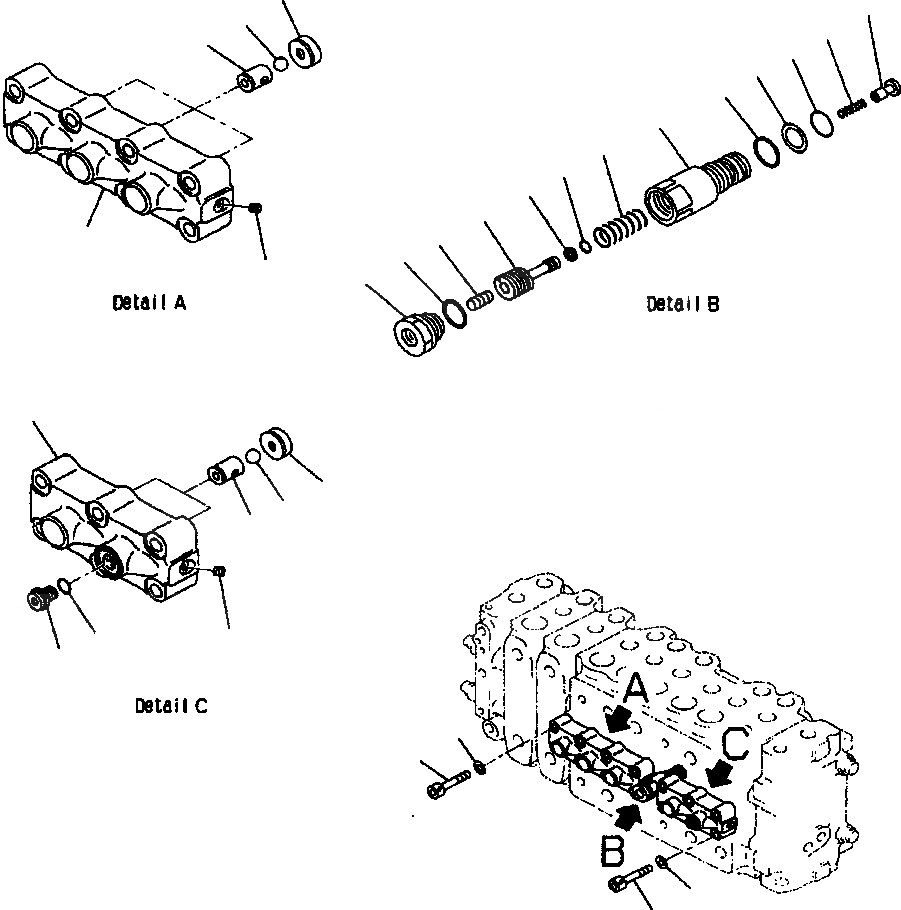 Detail A

Detail B

Detail C

A

C

B