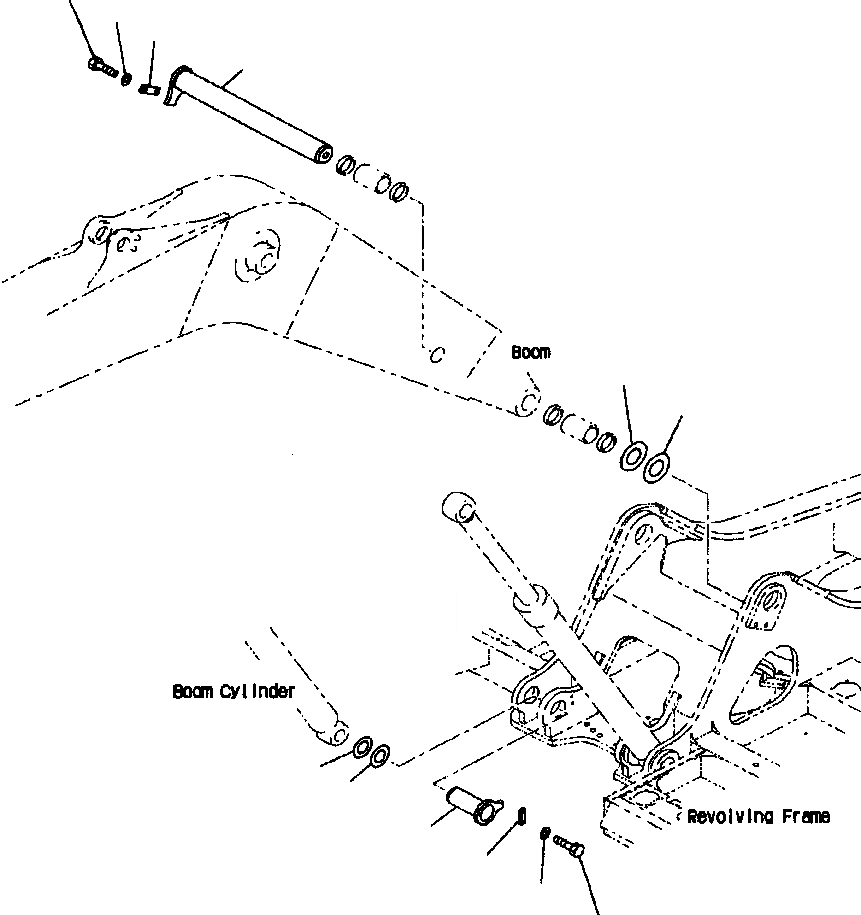 Boom

Boom Cylinder

Revolving Frame